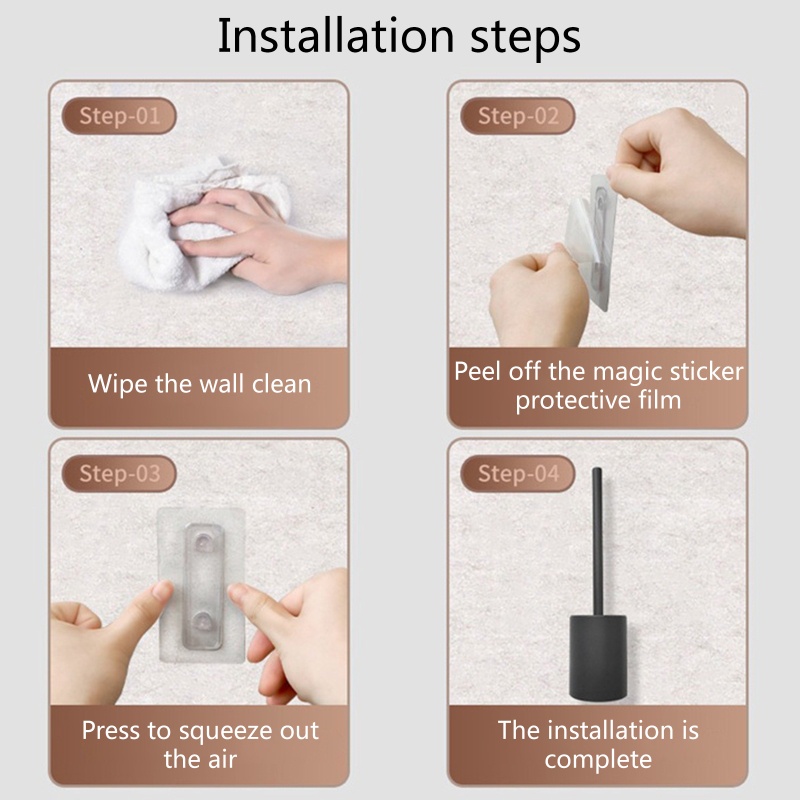 Installation steps

Step-01

Wipe the wall clean

Step-02

Peel off the magic sticker protective film

Step-03

Press to squeeze out the air

Step-04

The installation is complete