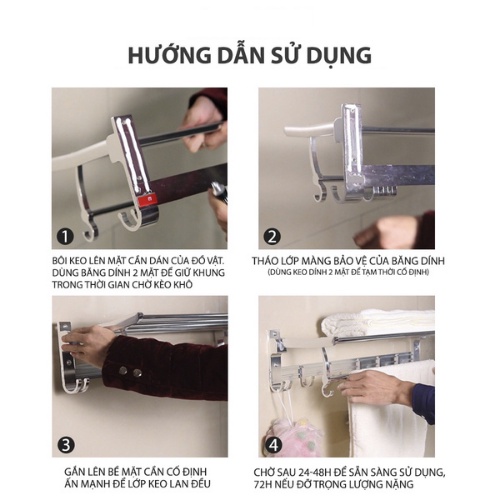 HƯỚNG DẪN SỬ DỤNG

1

BÔI KEO LÊN MẶT CẦN DÁN CỦA ĐỒ VẬT. DÙNG BĂNG DÍNH 2 MẶT ĐỂ GIỮ KHUNG TRONG THỜI GIAN CHỜ KÈO KHÔ

2

THÁO LỚP MÀNG BẢO VỆ CỦA BĂNG DÍNH
(DÙNG KEO DÍNH 2 MẶT ĐỂ TẠM THỜI CỐ ĐỊNH)

3

GẮN LÊN BỀ MẶT CẦN CỐ ĐỊNH
ẤN MẠNH ĐỂ LỚP KEO LAN ĐỀU

4

CHỜ SAU 24-48H ĐỂ SẴN SÀNG SỬ DỤNG,
72H NẾU ĐỠ TRỌNG LƯỢNG NẶNG