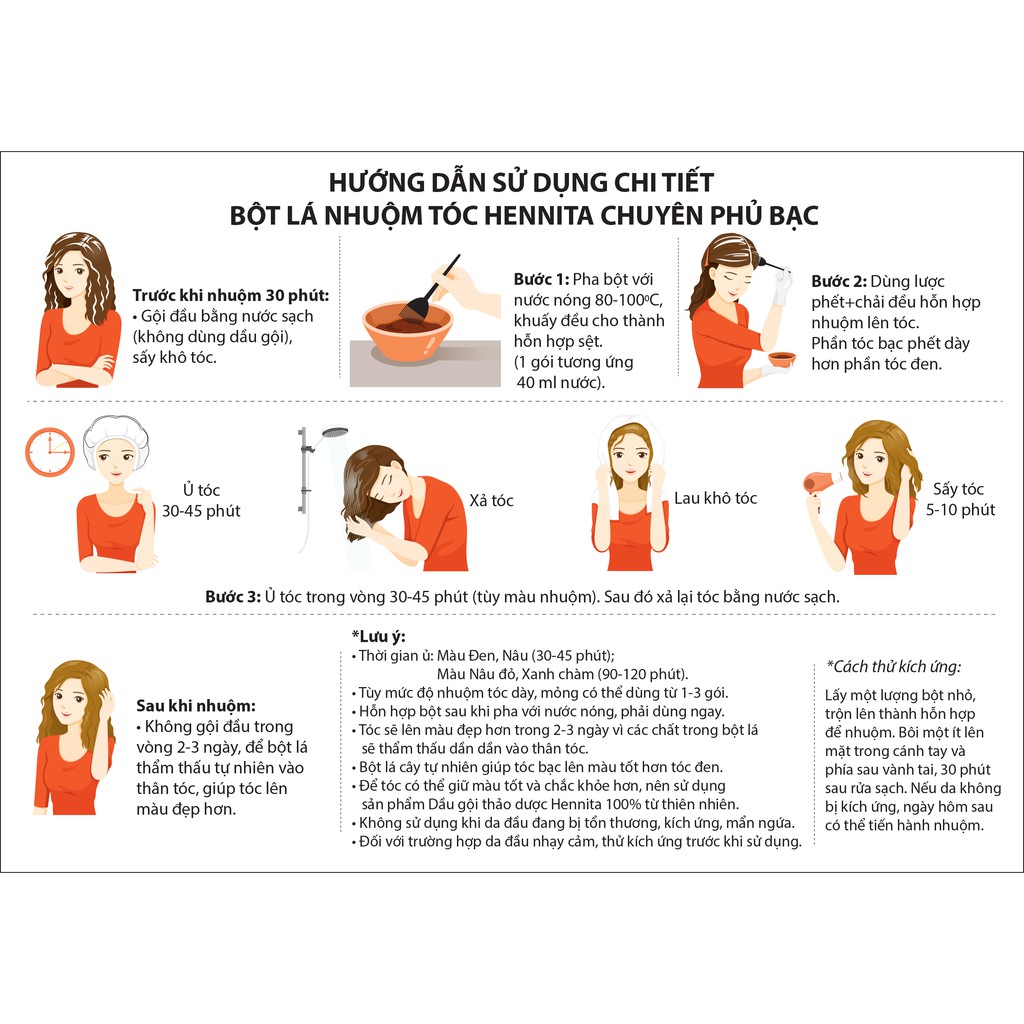 HƯỚNG DẪN SỬ DỤNG CHI TIẾT
BỘT LÁ NHUỘM TÓC HENNITA CHUYÊN PHỦ BẠC

Trước khi nhuộm 30 phút:
• Gội đầu bằng nước sạch (không dùng dầu gội), sấy khô tóc.

Bước 1: Pha bột với nước nóng 80-100ºC, khuấy đều cho thành hỗn hợp sệt.
(1 gói tương ứng 40 ml nước).

Bước 2: Dùng lược phết+chải đều hỗn hợp nhuộm lên tóc.
Phần tóc bạc phết dày hơn phần tóc đen.

Ủ tóc 30-45 phút

Xả tóc

Lau khô tóc

Sấy tóc 5-10 phút

Bước 3: Ủ tóc trong vòng 30-45 phút (tùy màu nhuộm). Sau đó xả lại tóc bằng nước sạch.

Sau khi nhuộm:
• Không gội đầu trong vòng 2-3 ngày, để bột lá thẩm thấu tự nhiên vào thân tóc, giúp tóc lên màu đẹp hơn.

*Lưu ý:
• Thời gian ủ: Màu Đen, Nâu (30-45 phút);
Màu Nâu đỏ, Xanh chàm (90-120 phút).
• Tùy mức độ nhuộm tóc dày, mỏng có thể dùng từ 1-3 gói.
• Hỗn hợp bột sau khi pha với nước nóng, phải dùng ngay.
• Tóc sẽ lên màu đẹp hơn trong 2-3 ngày vì các chất trong bột lá sẽ thẩm thấu dần dần vào thân tóc.
• Bột lá cây tự nhiên giúp tóc bạc lên màu tốt hơn tóc đen.
• Để tóc có thể giữ màu tốt và chắc khỏe hơn, nên sử dụng sản phẩm Dầu gội thảo dược Hennita 100% từ thiên nhiên.
• Không sử dụng khi da đầu đang bị tổn thương, kích ứng, mẩn ngứa.
• Đối với trường hợp da đầu nhạy cảm, thử kích ứng trước khi sử dụng.

*Cách thử kích ứng:
Lấy một lượng bột nhỏ, trộn lên thành hỗn hợp để nhuộm. Bôi một ít lên mặt trong cánh tay và phía sau vành tai, 30 phút sau rửa sạch. Nếu da không bị kích ứng, ngày hôm sau có thể tiến hành nhuộm.