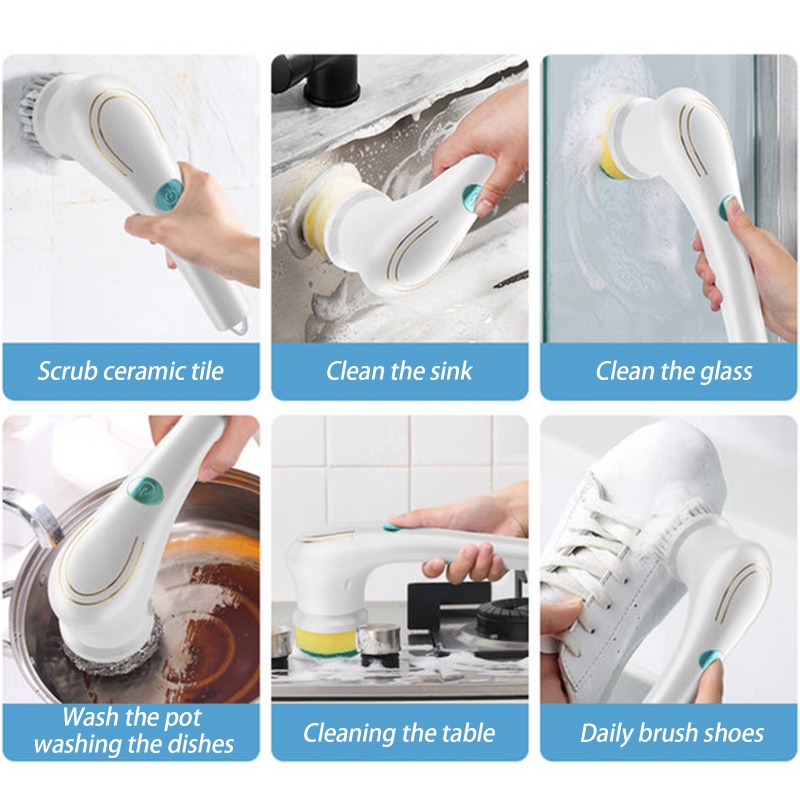 Scrub ceramic tile

Clean the sink

Clean the glass

Wash the pot
washing the dishes

Cleaning the table

Daily brush shoes