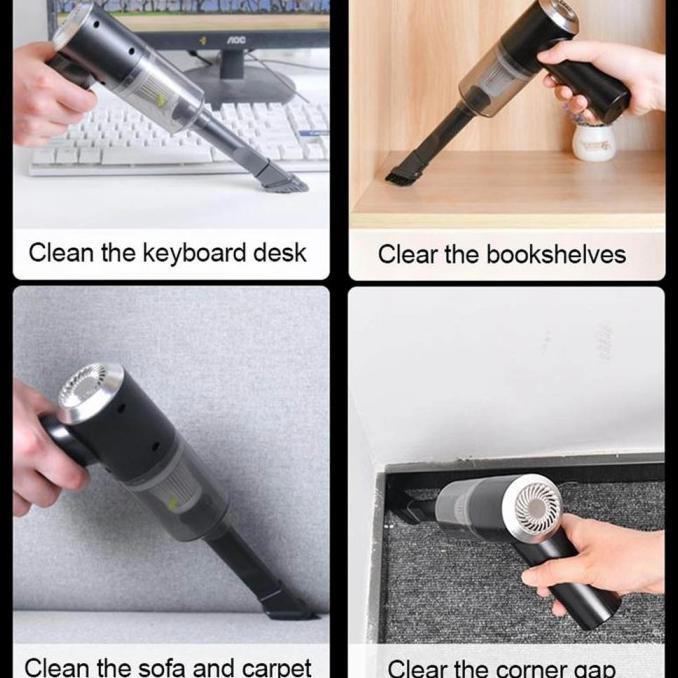 AOC

Clean the keyboard desk

Clear the bookshelves

Clean the sofa and carpet

Clear the corner gap