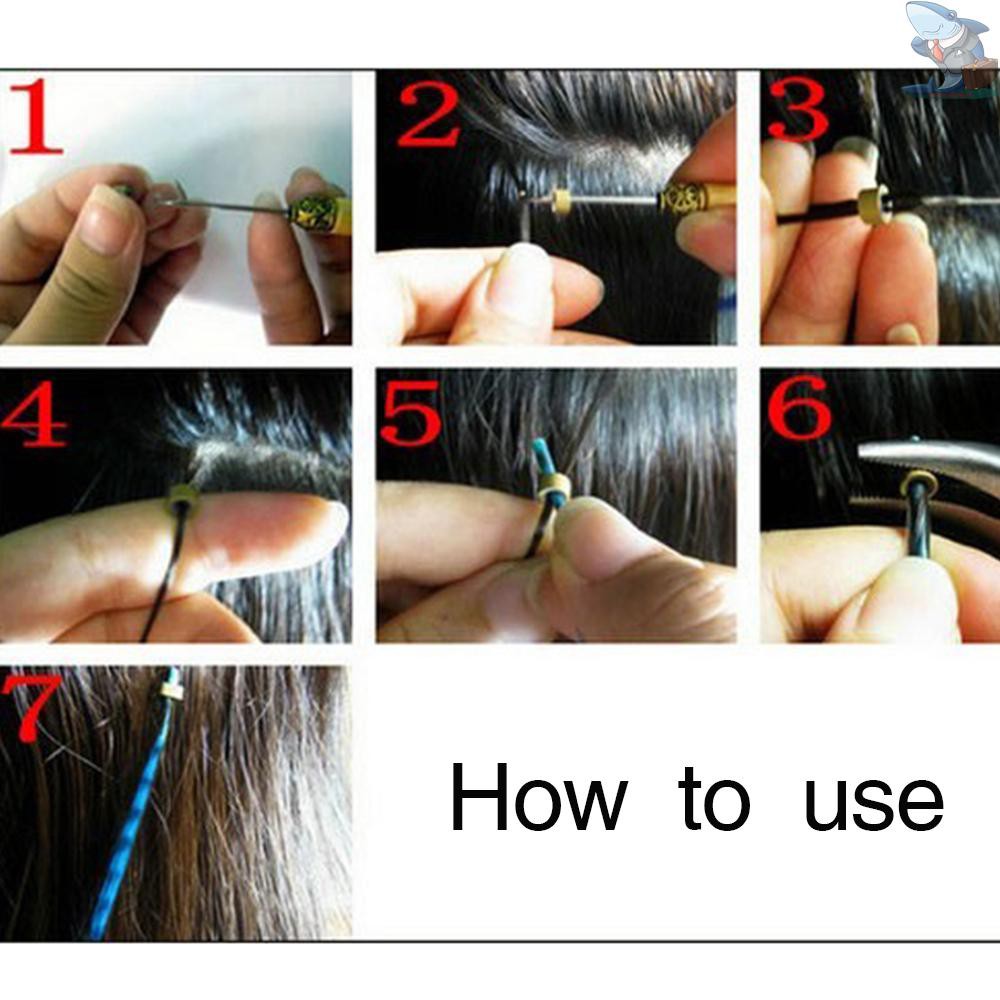 1
2
3
4
5
6
7
How to use