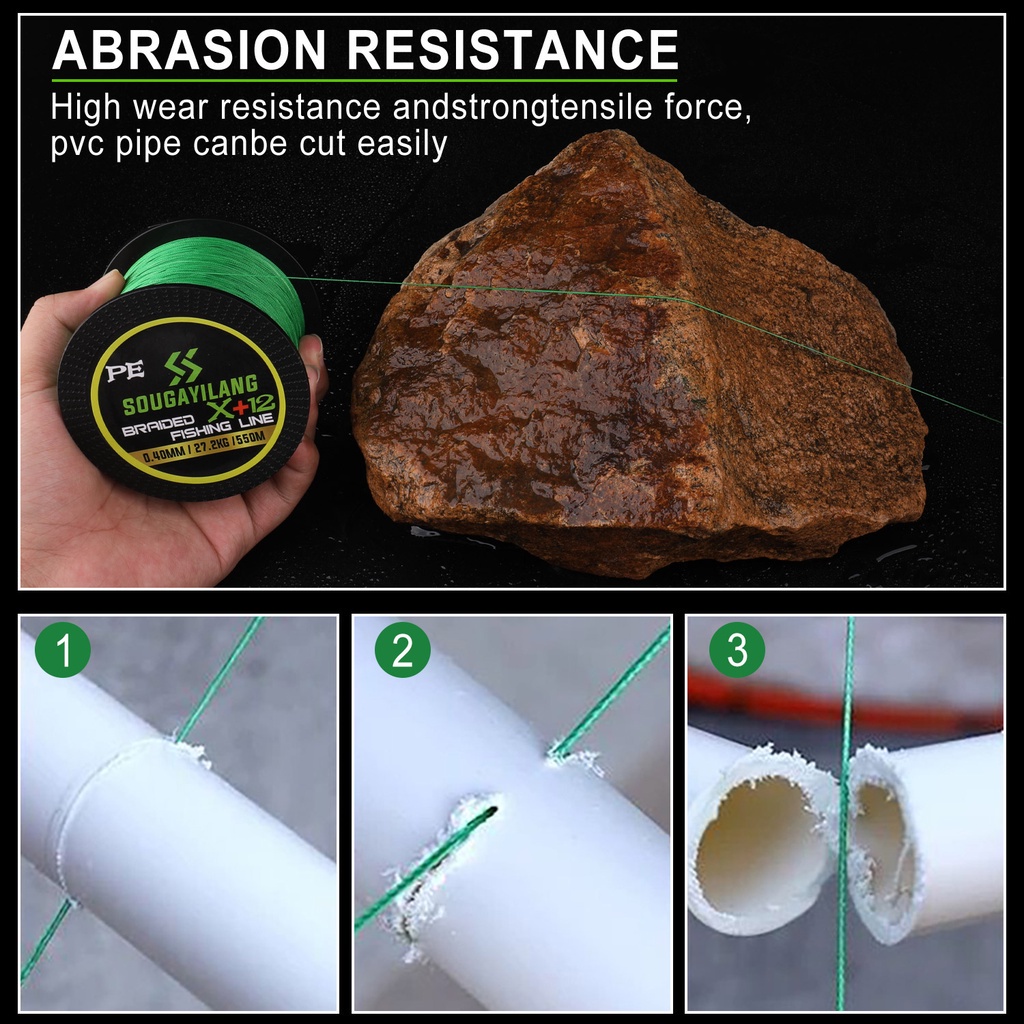 ABRASION RESISTANCE
High wear resistance andstrongtensile force, pvc pipe canbe cut easily

PE
SOUGAYILANG X+12
BRAIDED FISHING LINE
0.40MM / 27.2KG / 550M

1
2
3