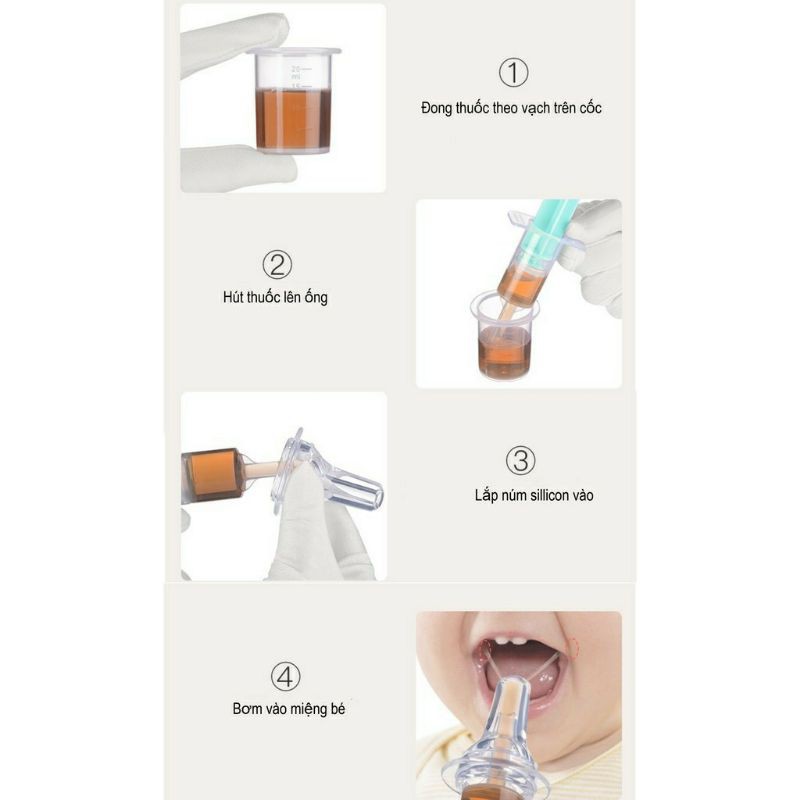 20
ml
15

①
Đong thuốc theo vạch trên cốc

②
Hút thuốc lên ống

③
Lắp núm sillicon vào

④
Bơm vào miệng bé