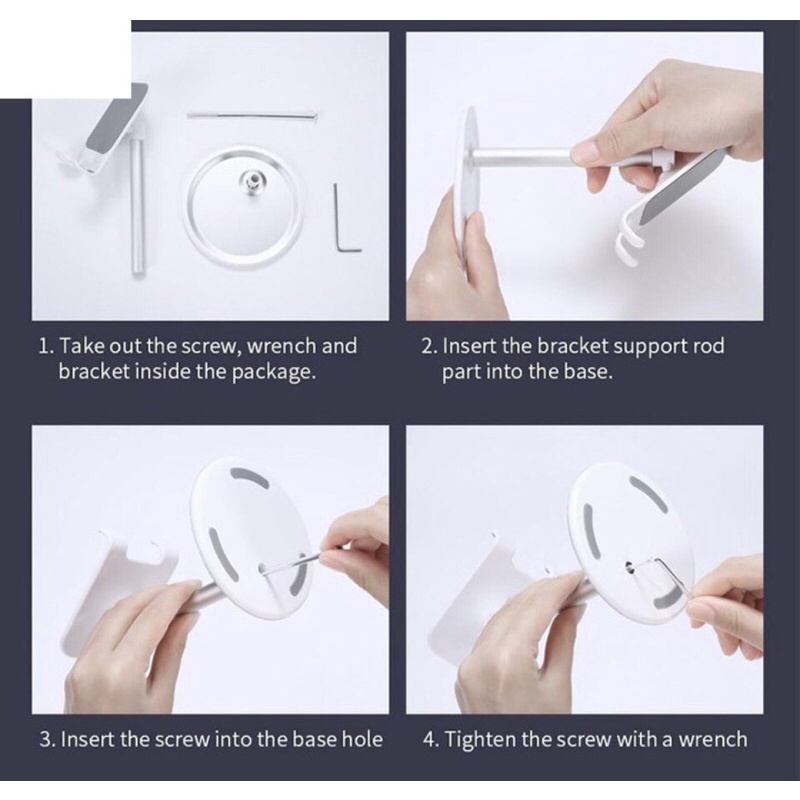 1. Take out the screw, wrench and bracket inside the package.

2. Insert the bracket support rod part into the base.

3. Insert the screw into the base hole

4. Tighten the screw with a wrench