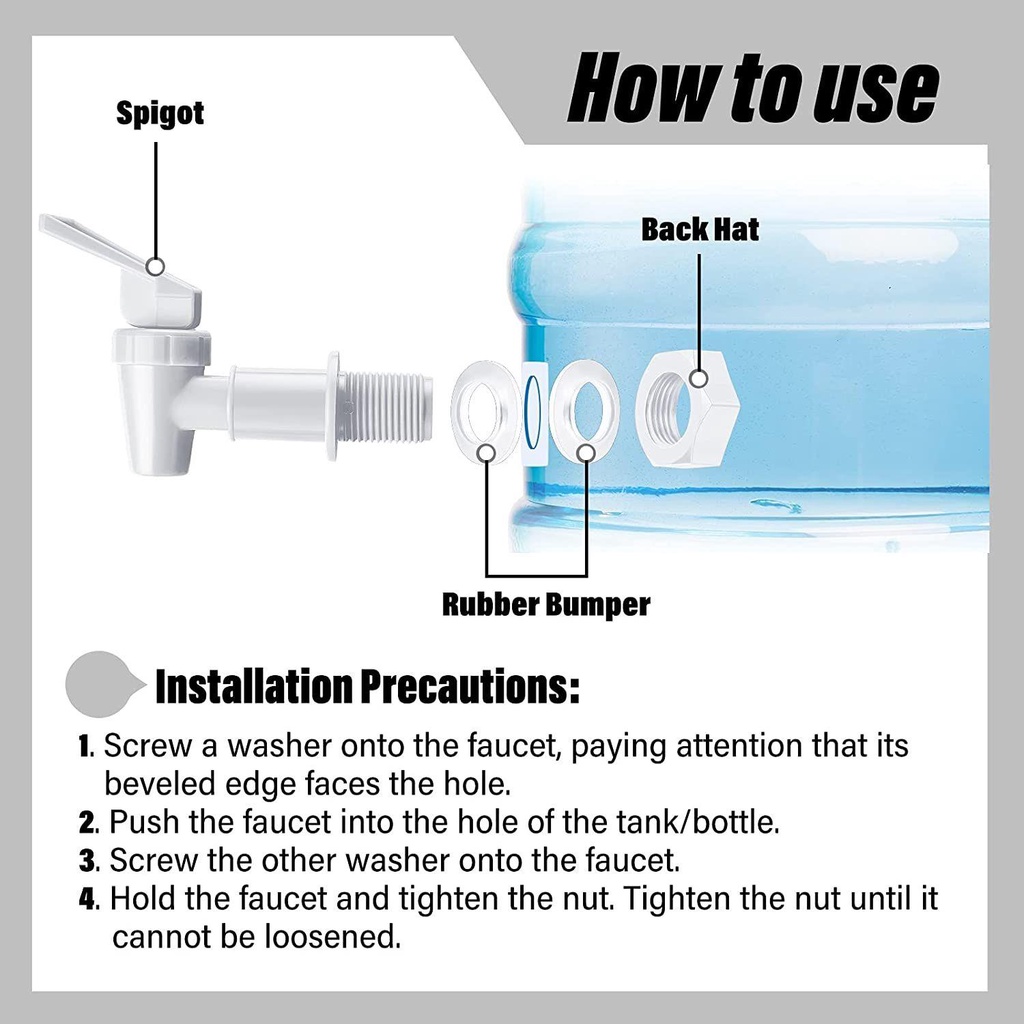 How to use

Spigot

Back Hat

Rubber Bumper

Installation Precautions:

1. Screw a washer onto the faucet, paying attention that its beveled edge faces the hole.
2. Push the faucet into the hole of the tank/bottle.
3. Screw the other washer onto the faucet.
4. Hold the faucet and tighten the nut. Tighten the nut until it cannot be loosened.