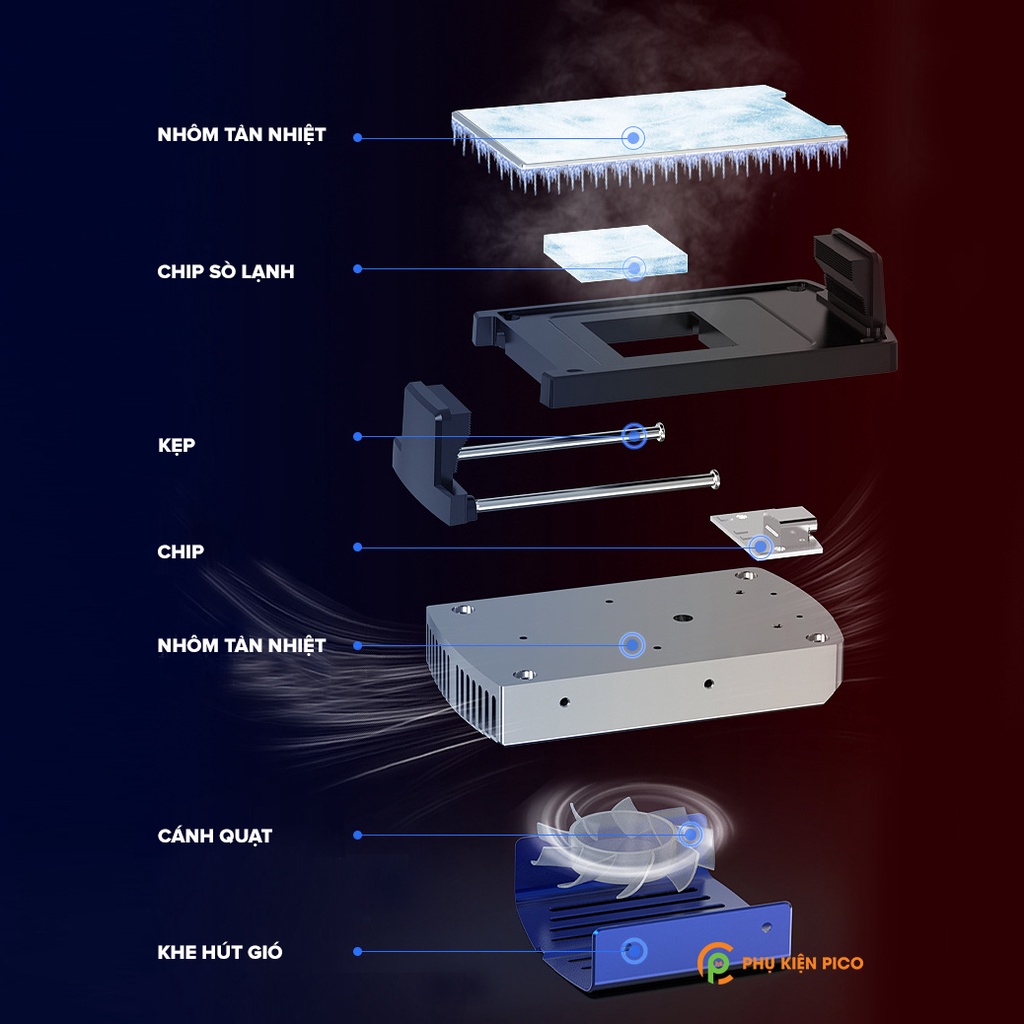 NHÔM TẢN NHIỆT

CHIP SÒ LẠNH

KẸP

CHIP

NHÔM TẢN NHIỆT

CÁNH QUẠT

KHE HÚT GIÓ

PHỤ KIỆN PICO