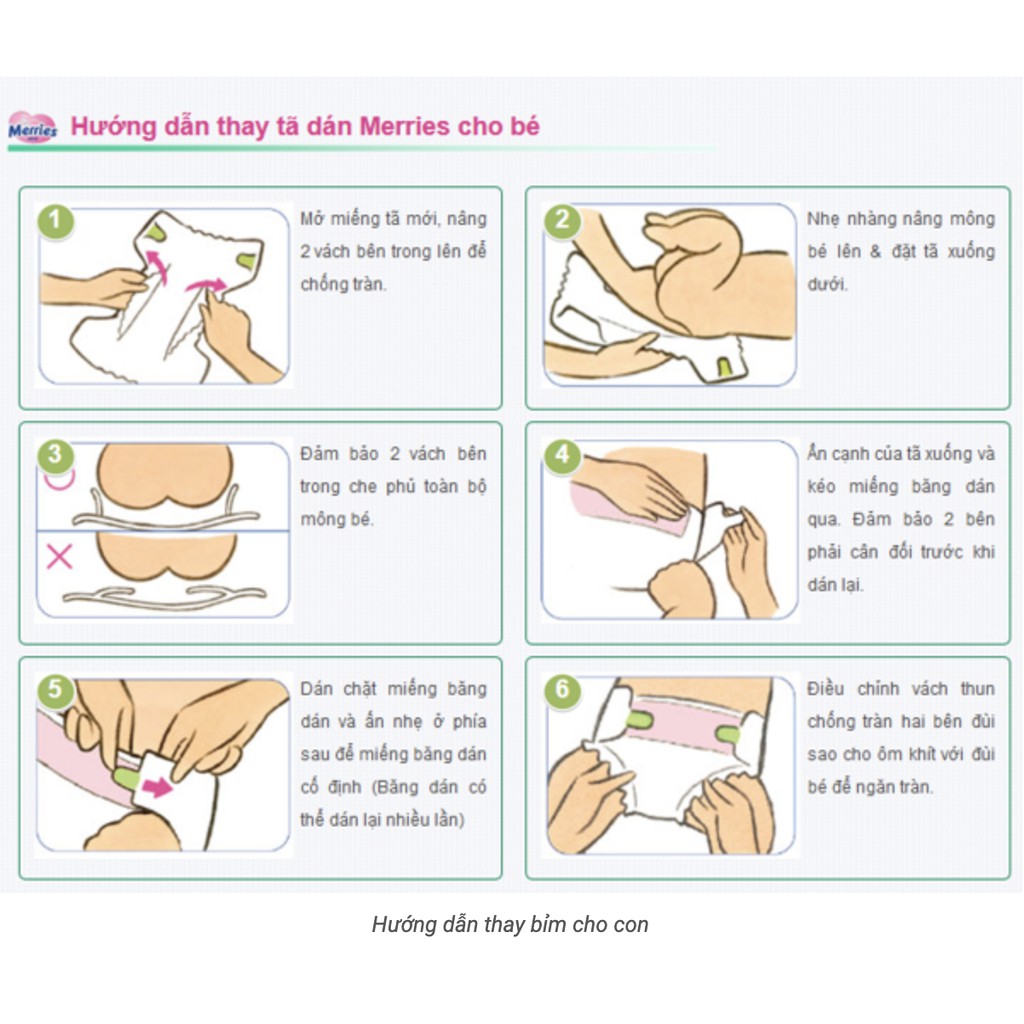 Merries Hướng dẫn thay tã dán Merries cho bé

1

Mở miếng tã mới, nâng 2 vách bên trong lên để chống tràn.

2

Nhẹ nhàng nâng mông bé lên & đặt tã xuống dưới.

3

Đảm bảo 2 vách bên trong che phủ toàn bộ mông bé.

4

Ấn cạnh của tã xuống và kéo miếng băng dán qua. Đảm bảo 2 bên phải cân đối trước khi dán lại.

5

Dán chặt miếng băng dán và ấn nhẹ ở phía sau để miếng băng dán cố định (Băng dán có thể dán lại nhiều lần)

6

Điều chỉnh vách thun chống tràn hai bên đùi sao cho ôm khít với đùi bé để ngăn tràn.

Hướng dẫn thay bỉm cho con