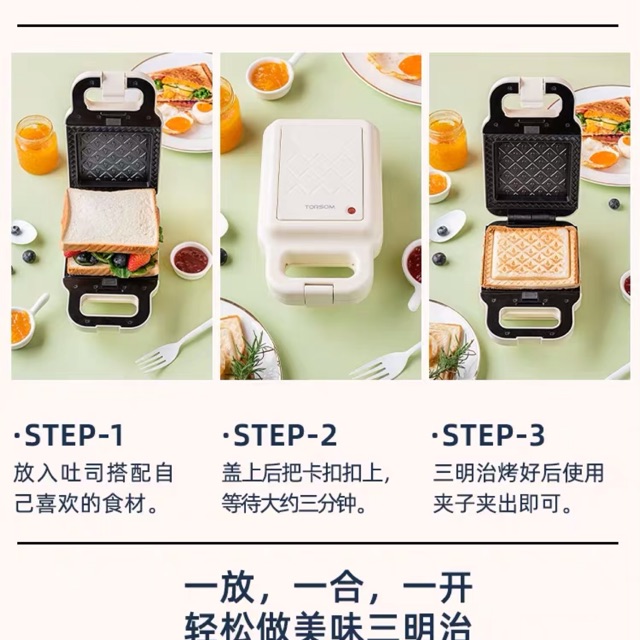 TORSOM

·STEP-1
放入吐司搭配自己喜欢的食材。

·STEP-2
盖上后把卡扣扣上，等待大约三分钟。

·STEP-3
三明治烤好后使用夹子夹出即可。

一放，一合，一开
轻松做美味三明治