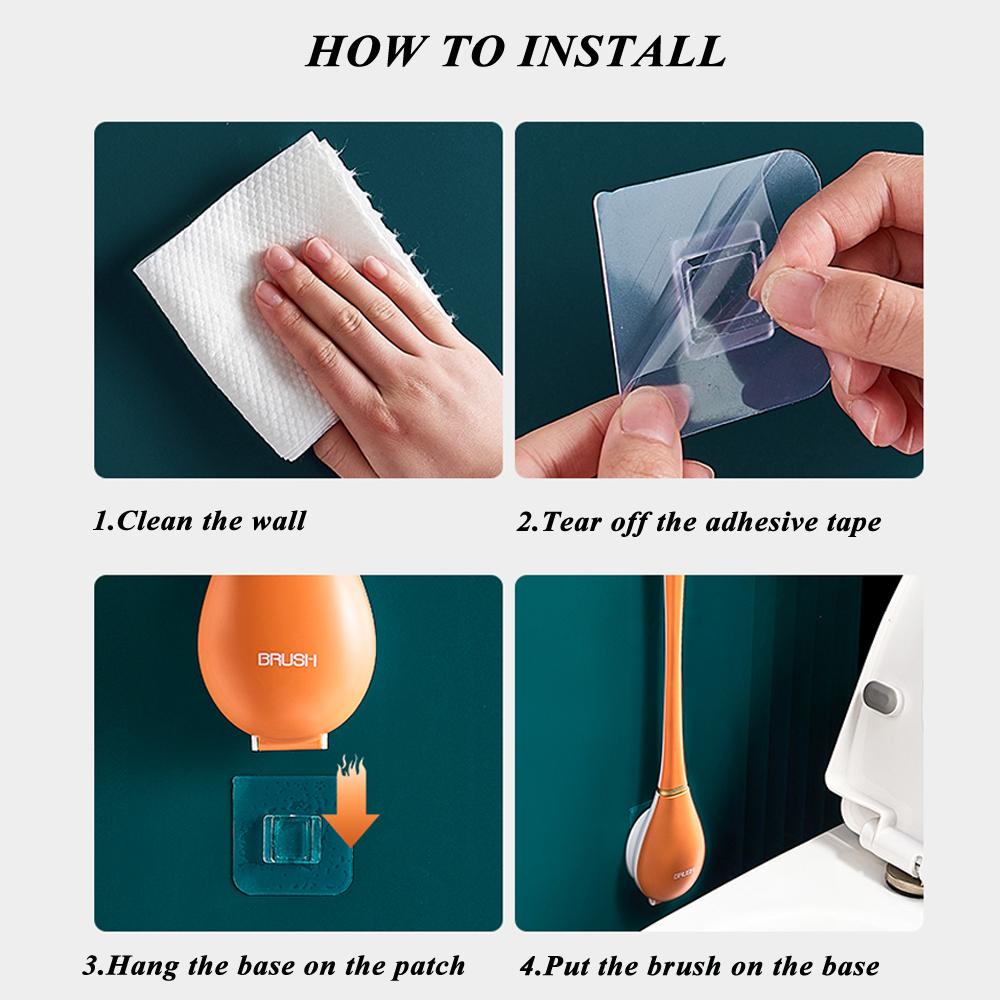 HOW TO INSTALL

1.Clean the wall

2.Tear off the adhesive tape

BRUSH

3.Hang the base on the patch

BRUSH

4.Put the brush on the base