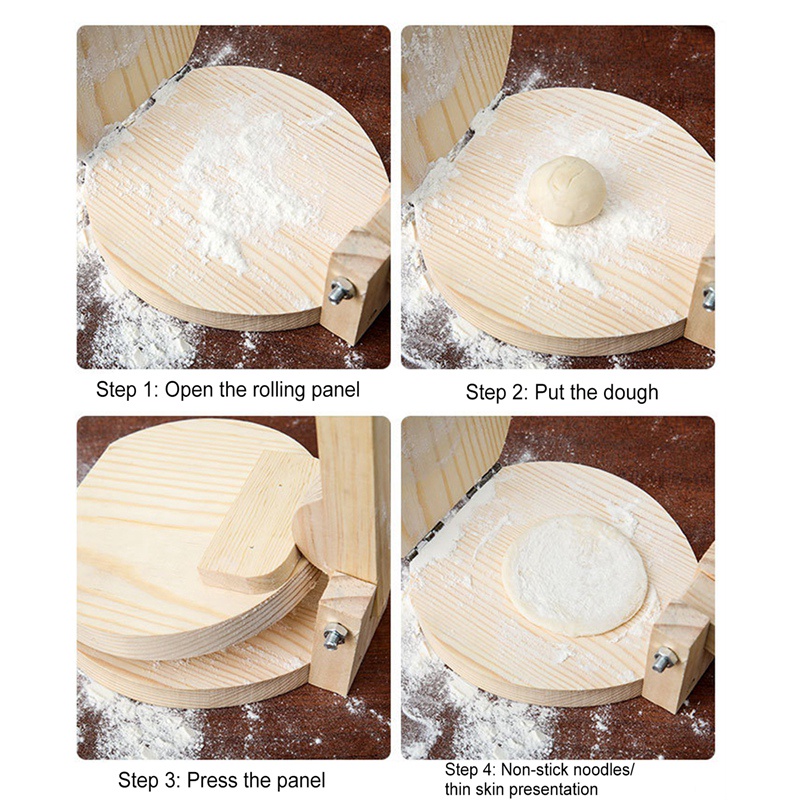 Step 1: Open the rolling panel

Step 2: Put the dough

Step 3: Press the panel

Step 4: Non-stick noodles/ thin skin presentation