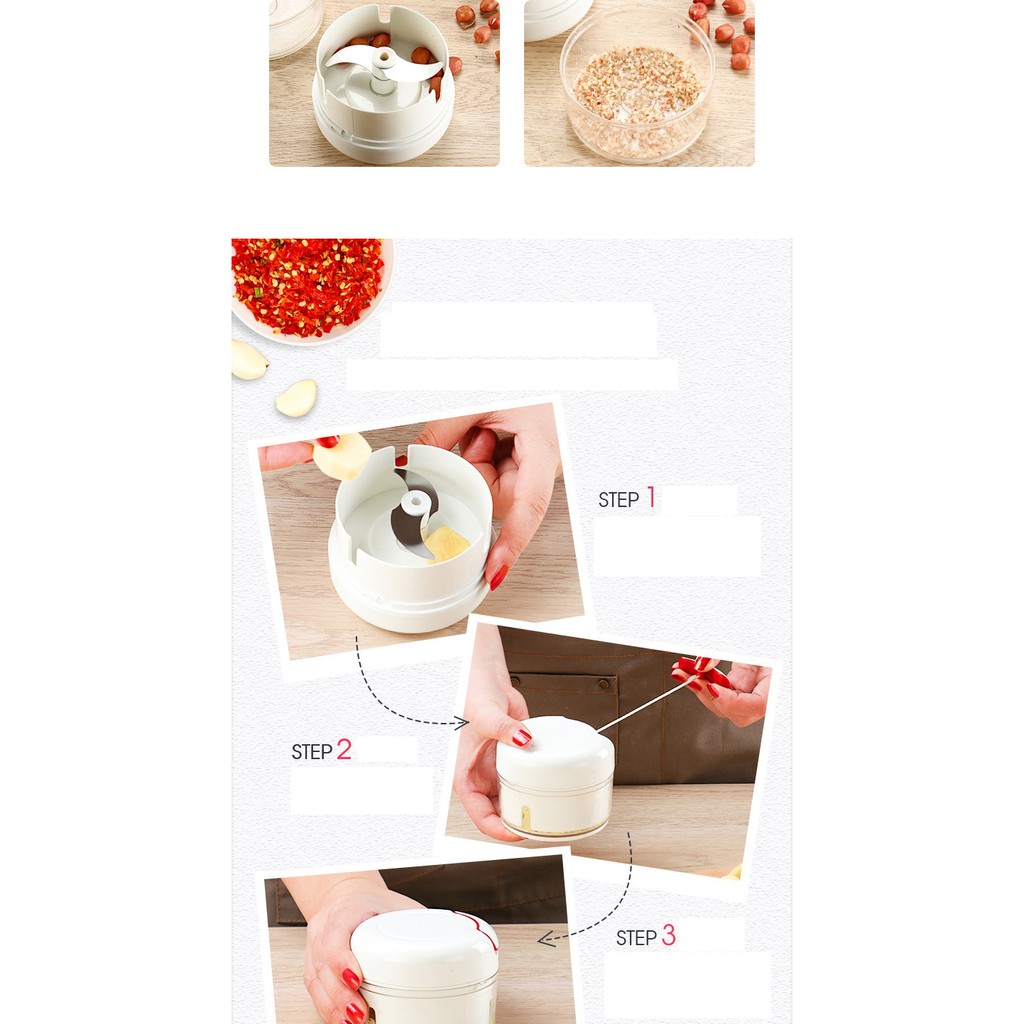 STEP 1

STEP 2

STEP 3