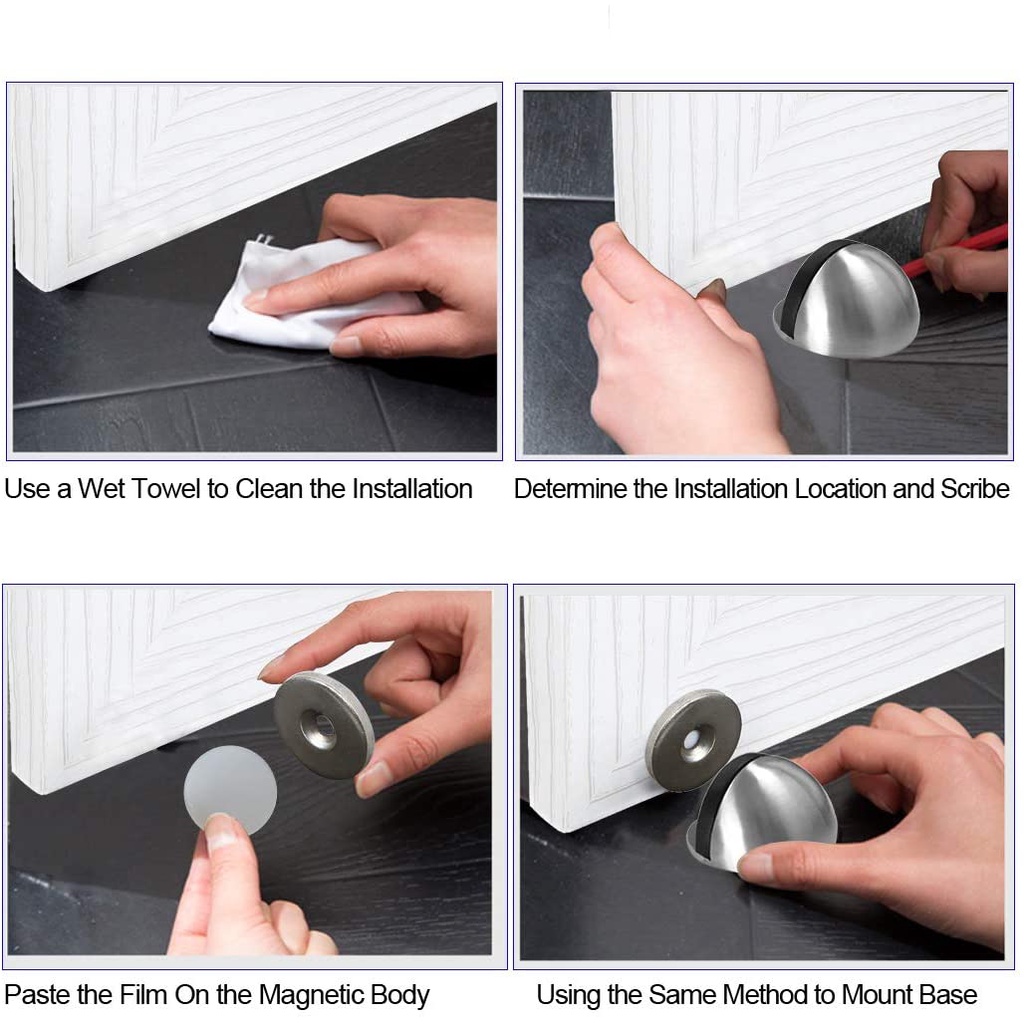 Use a Wet Towel to Clean the Installation

Determine the Installation Location and Scribe

Paste the Film On the Magnetic Body

Using the Same Method to Mount Base