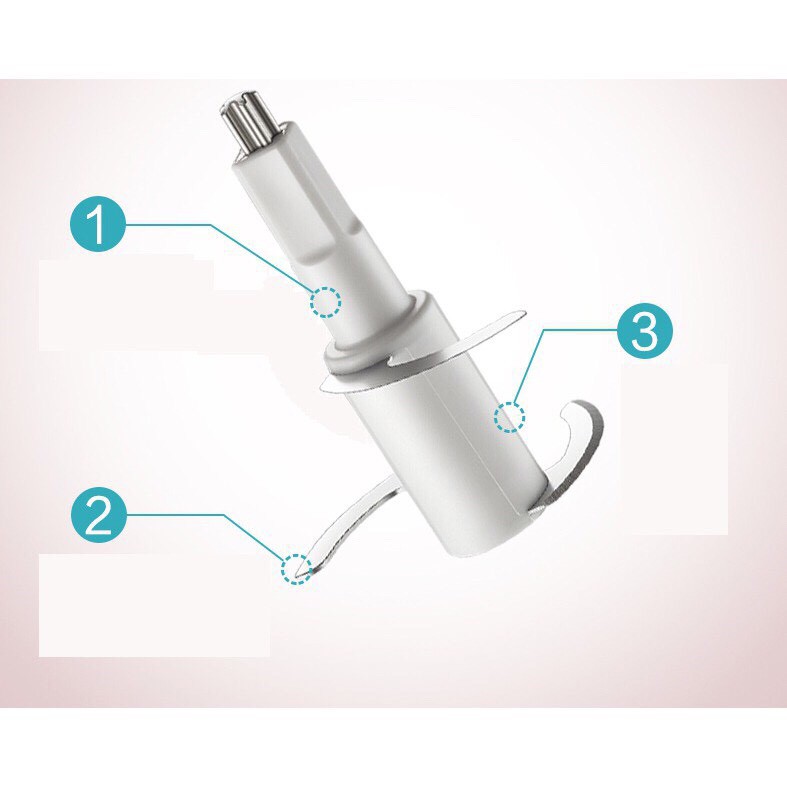 1

3

2