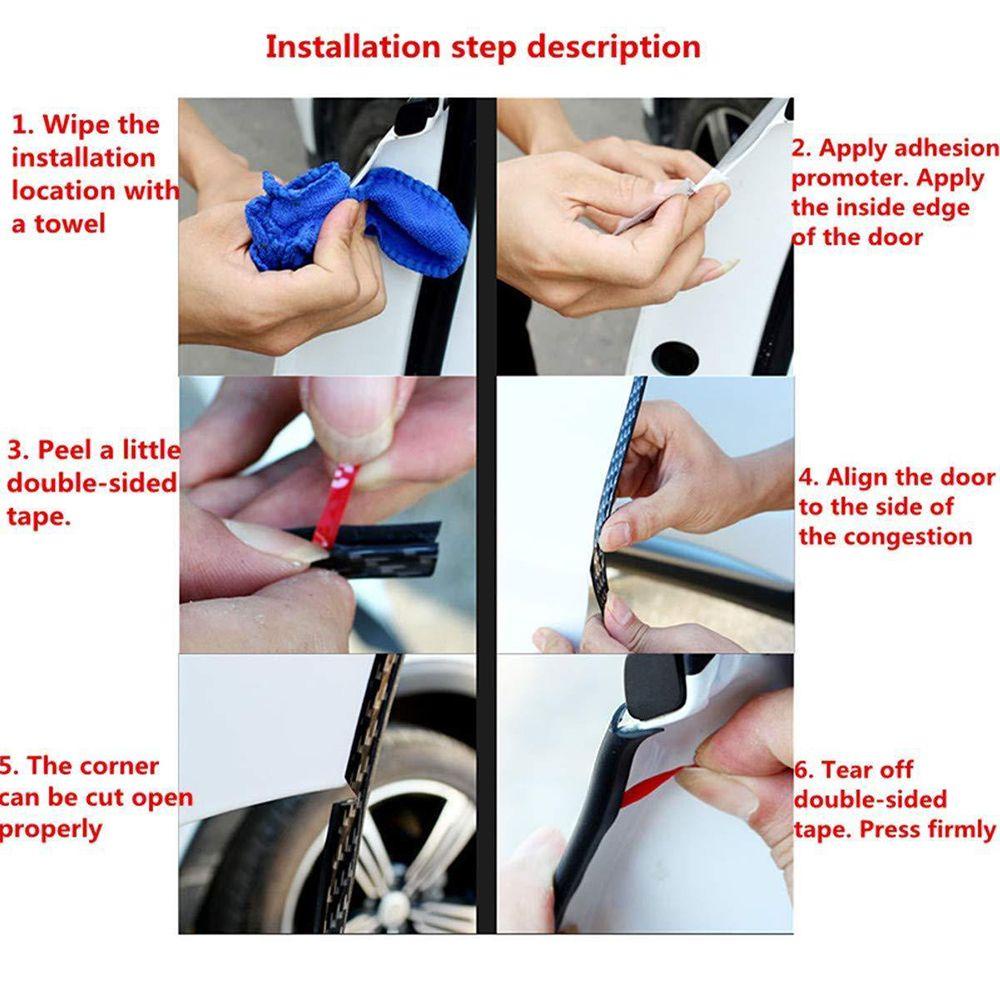 Installation step description

1. Wipe the installation location with a towel

2. Apply adhesion promoter. Apply the inside edge of the door

3. Peel a little double-sided tape.

4. Align the door to the side of the congestion

5. The corner can be cut open properly

6. Tear off double-sided tape. Press firmly