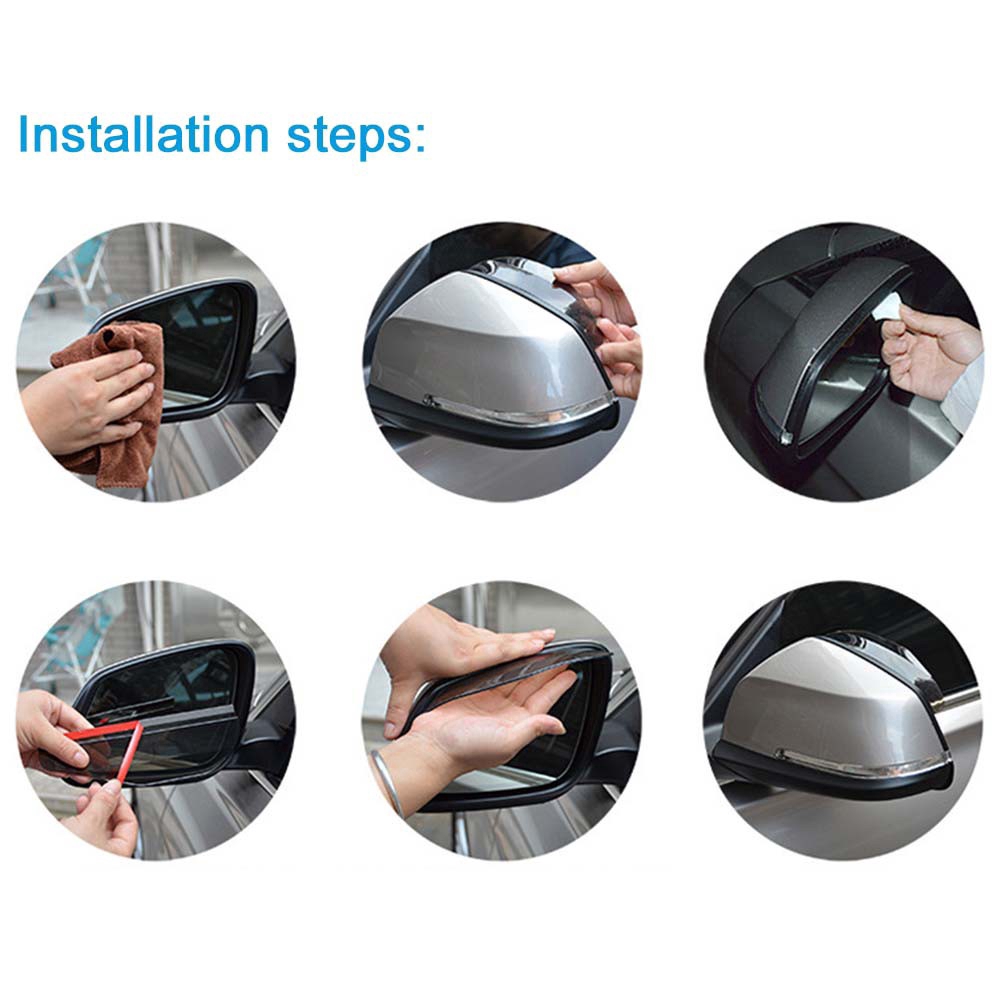 Installation steps: