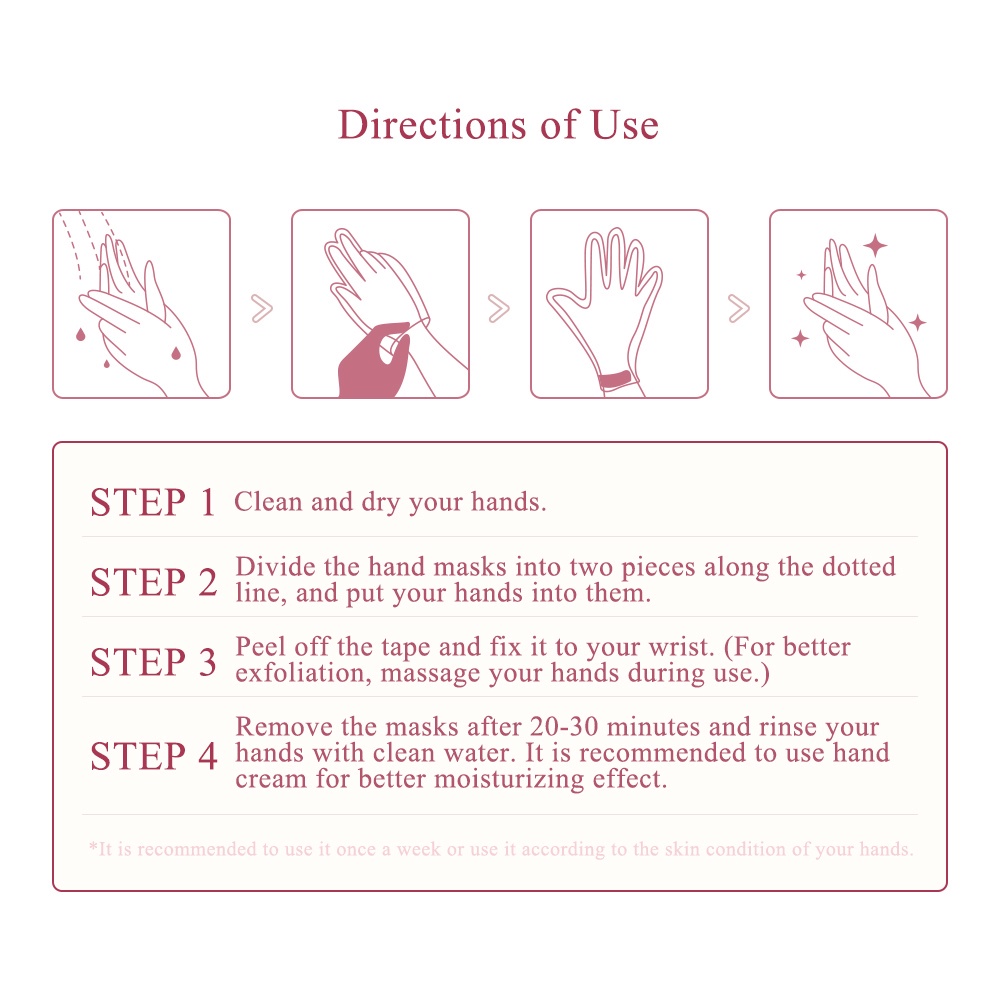 Directions of Use

STEP 1 Clean and dry your hands.

STEP 2 Divide the hand masks into two pieces along the dotted line, and put your hands into them.

STEP 3 Peel off the tape and fix it to your wrist. (For better exfoliation, massage your hands during use.)

STEP 4 Remove the masks after 20-30 minutes and rinse your hands with clean water. It is recommended to use hand cream for better moisturizing effect.

*It is recommended to use it once a week or use it according to the skin condition of your hands.