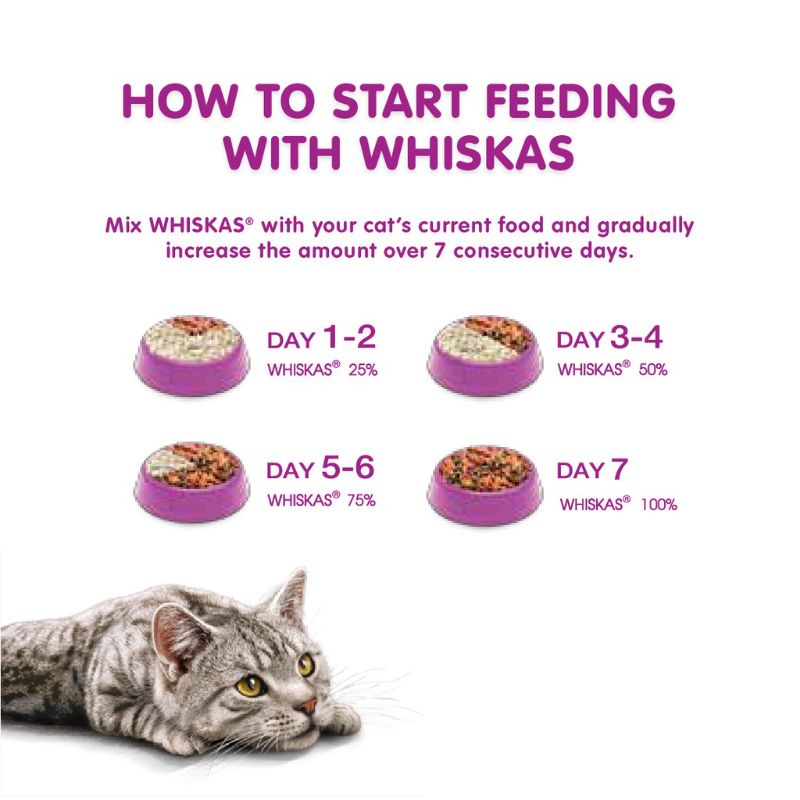 HOW TO START FEEDING WITH WHISKAS

Mix WHISKAS® with your cat's current food and gradually increase the amount over 7 consecutive days.

DAY 1-2
WHISKAS® 25%

DAY 3-4
WHISKAS® 50%

DAY 5-6
WHISKAS® 75%

DAY 7
WHISKAS® 100%