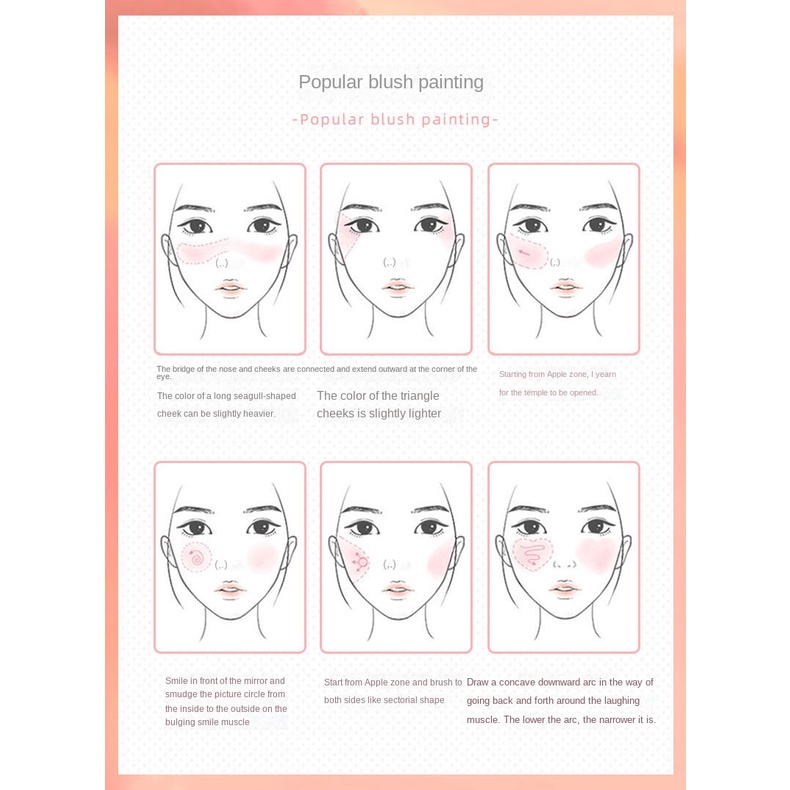 Popular blush painting

-Popular blush painting-

The bridge of the nose and cheeks are connected and extend outward at the corner of the eye.

The color of a long seagull-shaped cheek can be slightly heavier.

The color of the triangle cheeks is slightly lighter

Starting from Apple zone, I yearn for the temple to be opened.

Smile in front of the mirror and smudge the picture circle from the inside to the outside on the bulging smile muscle

Start from Apple zone and brush to both sides like sectorial shape

Draw a concave downward arc in the way of going back and forth around the laughing muscle. The lower the arc, the narrower it is.