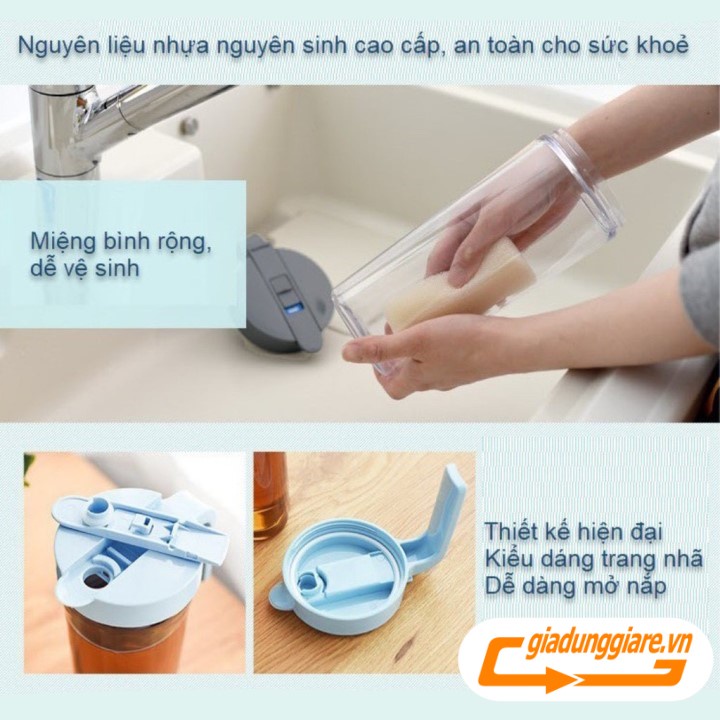 Nguyên liệu nhựa nguyên sinh cao cấp, an toàn cho sức khoẻ

Miệng bình rộng, dễ vệ sinh

Thiết kế hiện đại
Kiểu dáng trang nhã
Dễ dàng mở nắp

giadunggiare.vn