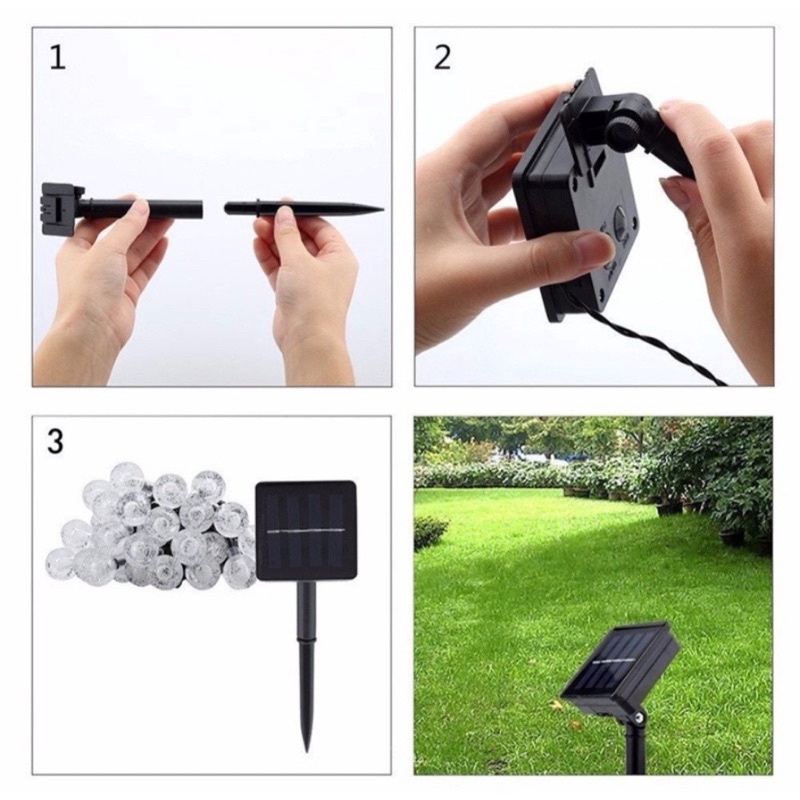 1

2

3