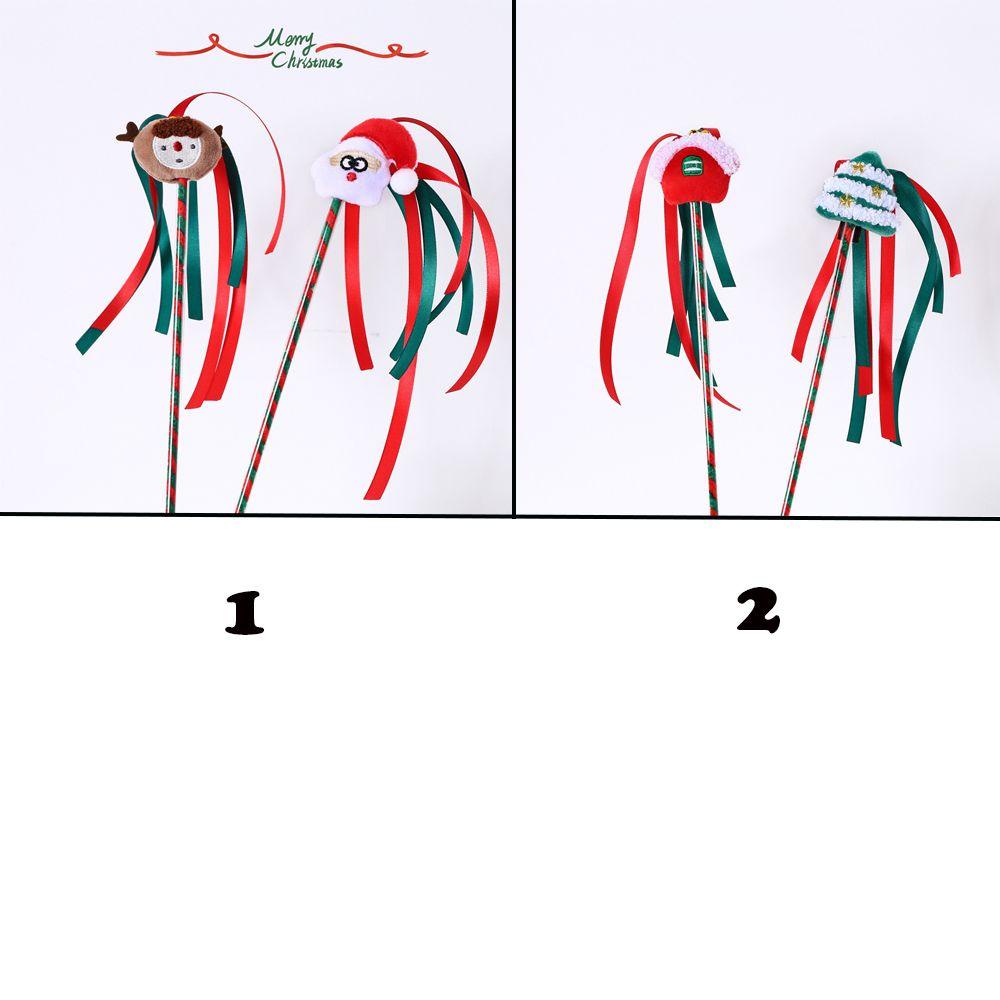 Merry Christmas

1

2