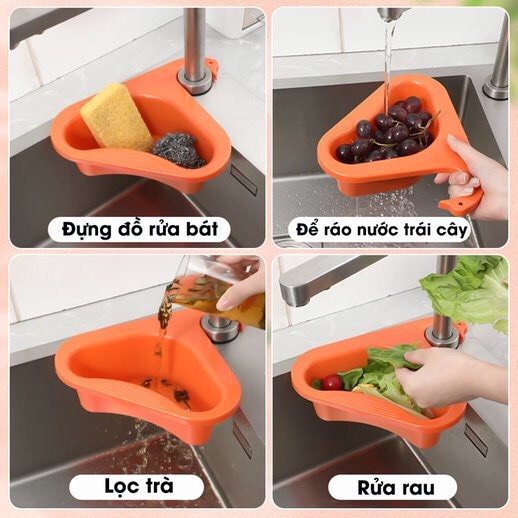 Đựng đồ rửa bát

Để ráo nước trái cây

Lọc trà

Rửa rau