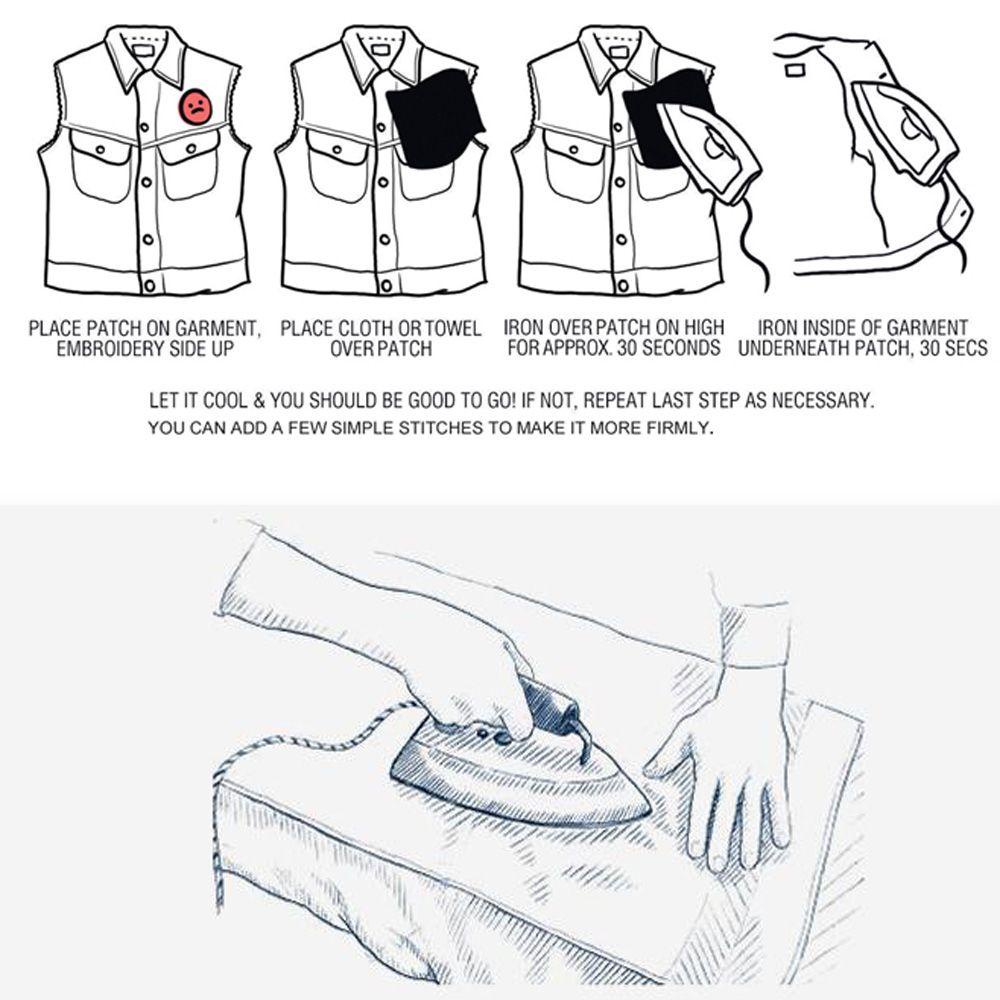 PLACE PATCH ON GARMENT, EMBROIDERY SIDE UP

PLACE CLOTH OR TOWEL OVER PATCH

IRON OVER PATCH ON HIGH FOR APPROX. 30 SECONDS

IRON INSIDE OF GARMENT UNDERNEATH PATCH, 30 SECS

LET IT COOL & YOU SHOULD BE GOOD TO GO! IF NOT, REPEAT LAST STEP AS NECESSARY.
YOU CAN ADD A FEW SIMPLE STITCHES TO MAKE IT MORE FIRMLY.