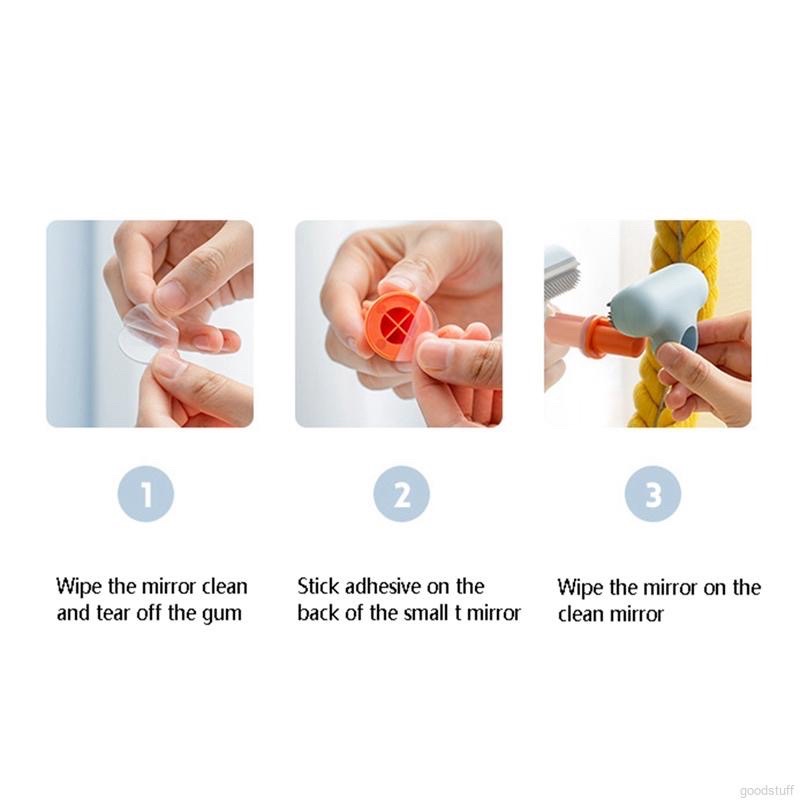 1

Wipe the mirror clean and tear off the gum

2

Stick adhesive on the back of the small t mirror

3

Wipe the mirror on the clean mirror

goodstuff