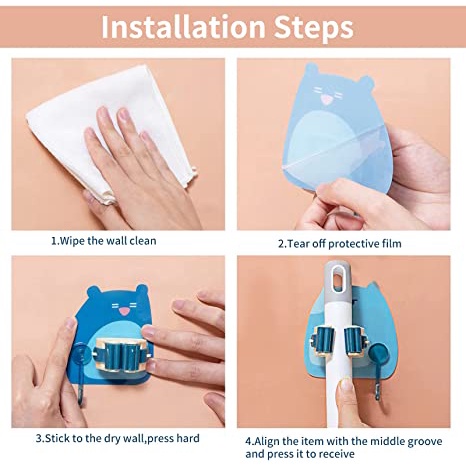 Installation Steps

1.Wipe the wall clean

2.Tear off protective film

3.Stick to the dry wall,press hard

4.Align the item with the middle groove and press it to receive