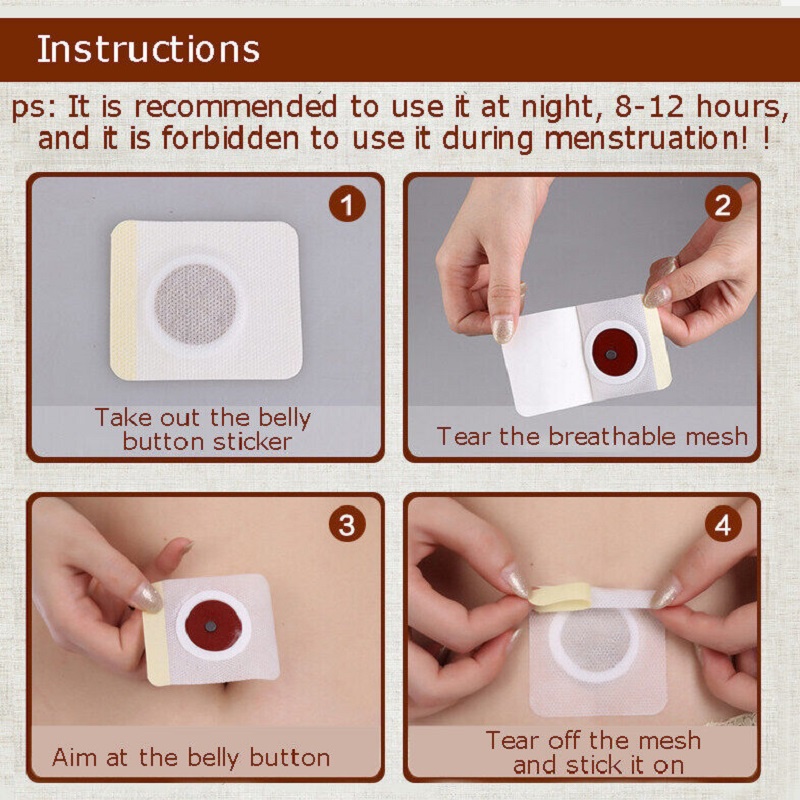 Instructions

ps: It is recommended to use it at night, 8-12 hours, and it is forbidden to use it during menstruation! !

1
Take out the belly button sticker

2
Tear the breathable mesh

3
Aim at the belly button

4
Tear off the mesh and stick it on