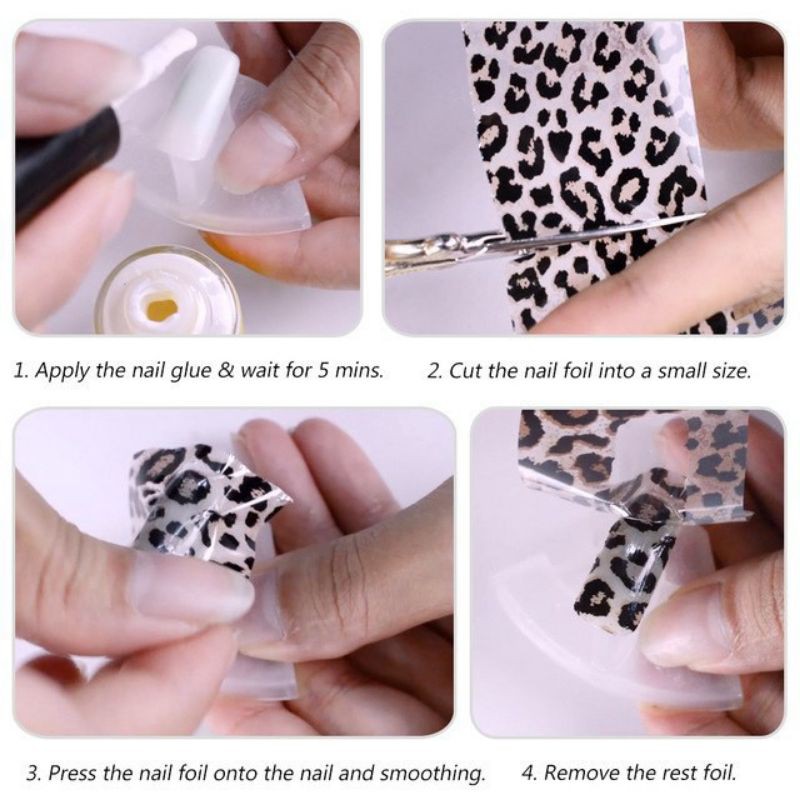 1. Apply the nail glue & wait for 5 mins.

2. Cut the nail foil into a small size.

3. Press the nail foil onto the nail and smoothing.

4. Remove the rest foil.