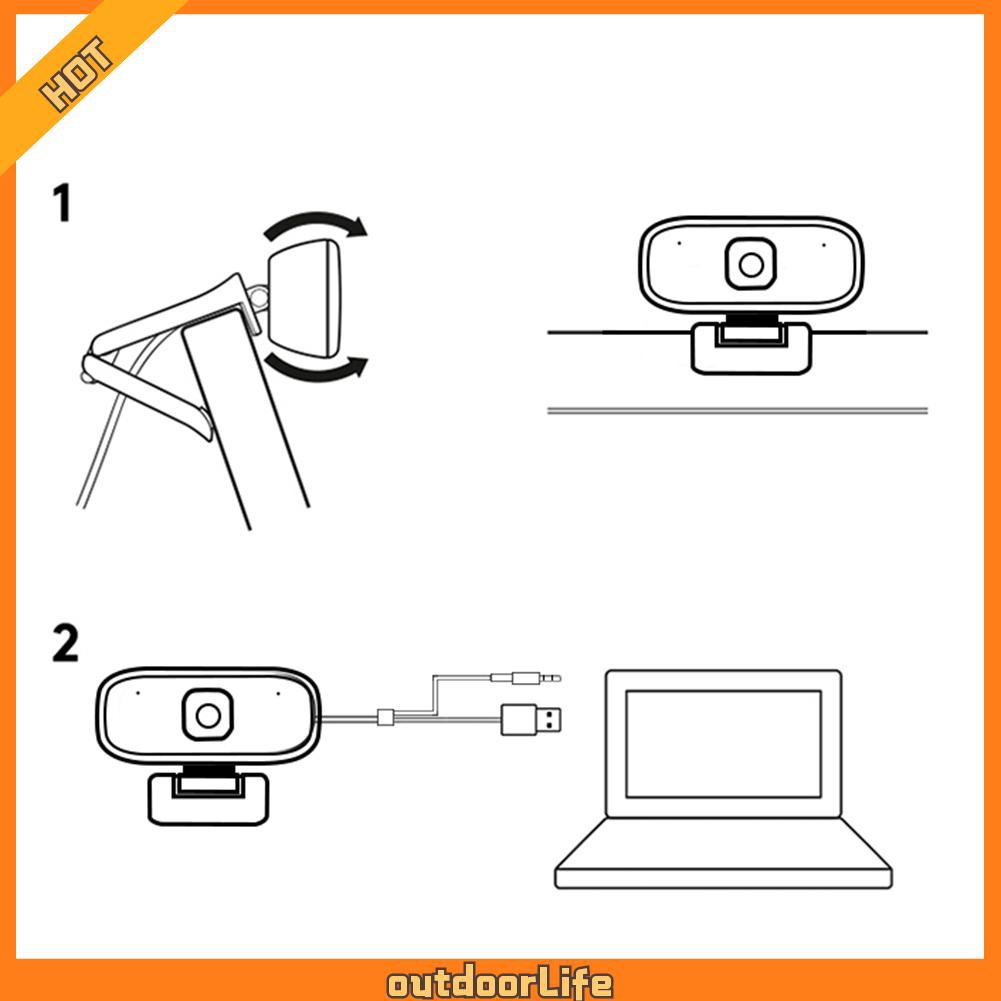 HOT

1

2

outdoorLife