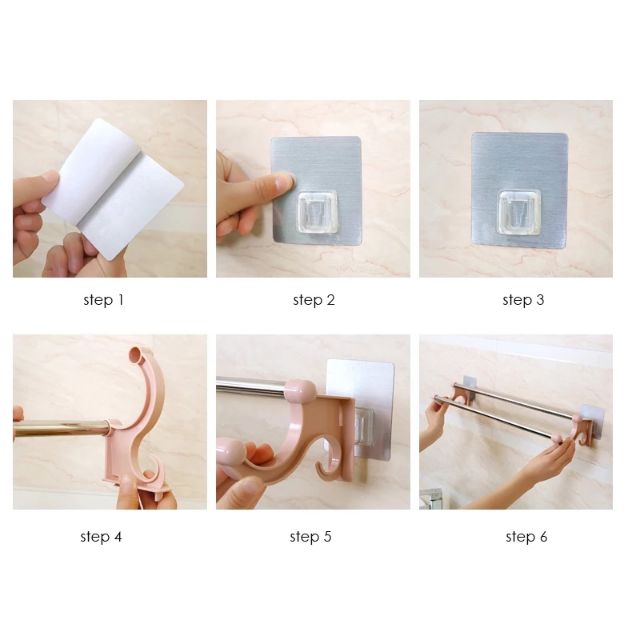 step 1

step 2

step 3

step 4

step 5

step 6