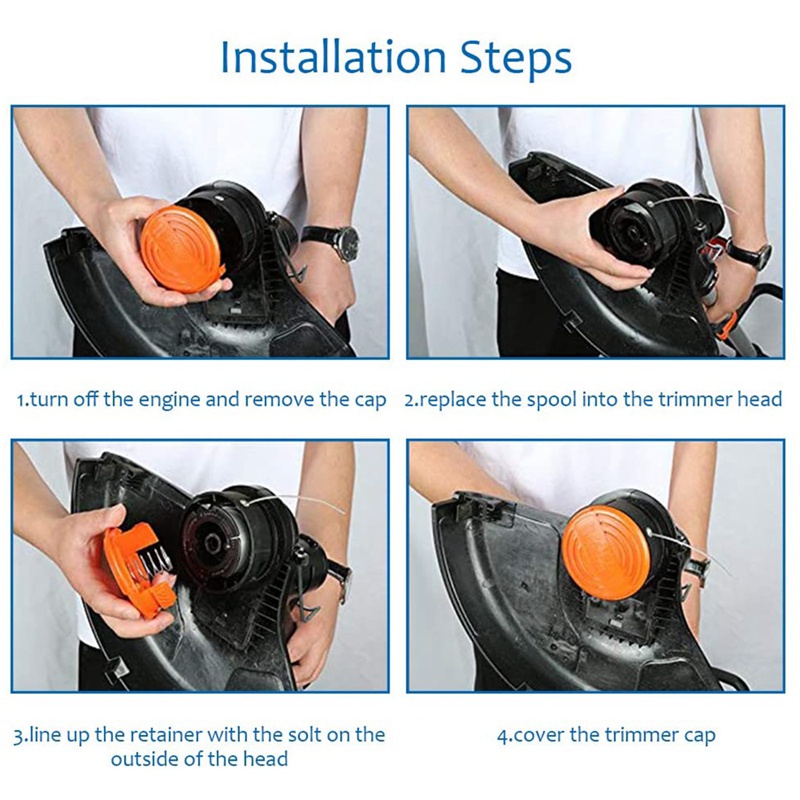 Installation Steps

1.turn off the engine and remove the cap

2.replace the spool into the trimmer head

3.line up the retainer with the solt on the outside of the head

4.cover the trimmer cap