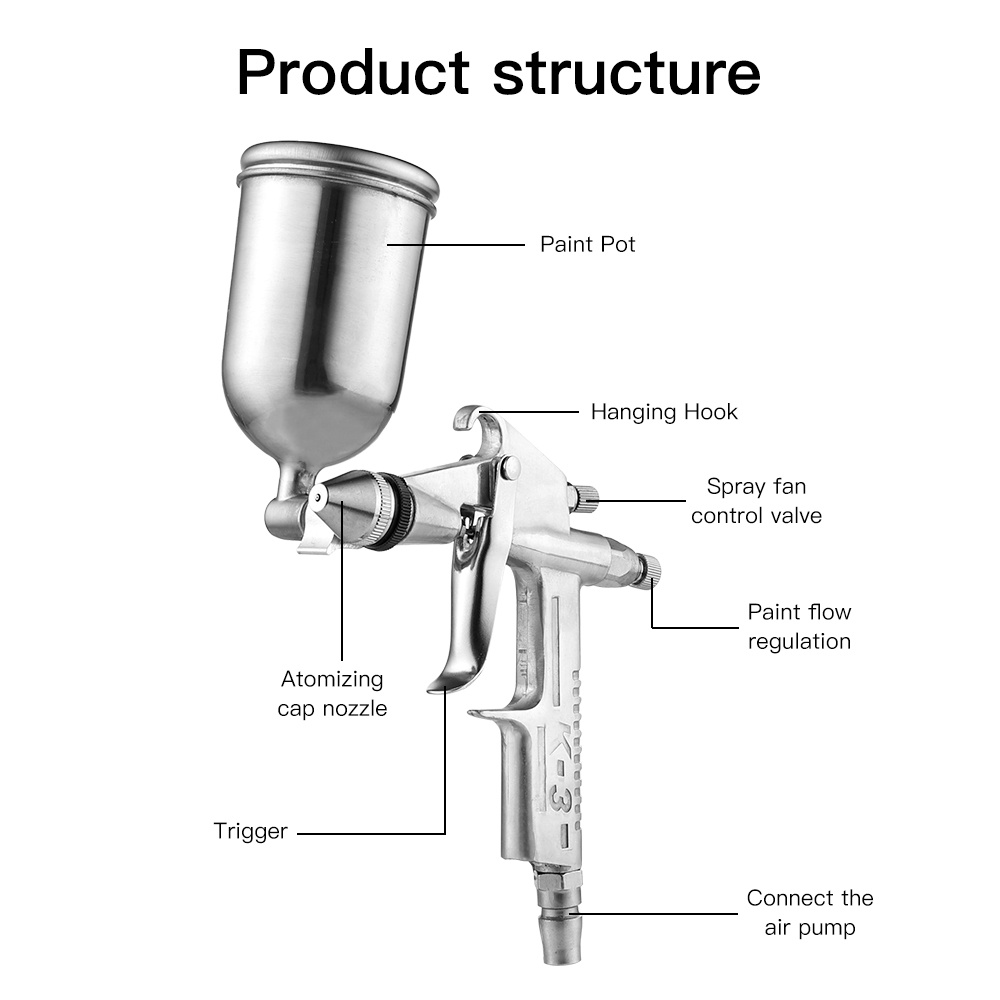 Product structure

Paint Pot

Hanging Hook

Spray fan control valve

Paint flow regulation

Atomizing cap nozzle

K-3

Trigger

Connect the air pump