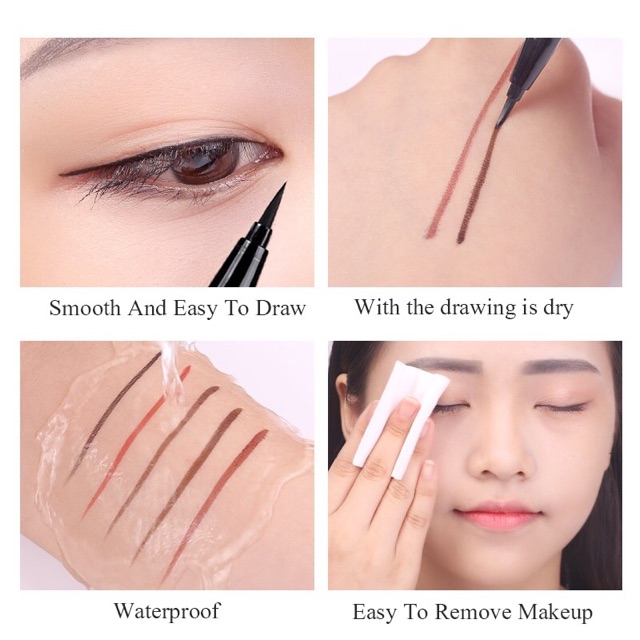 Smooth And Easy To Draw

With the drawing is dry

Waterproof

Easy To Remove Makeup