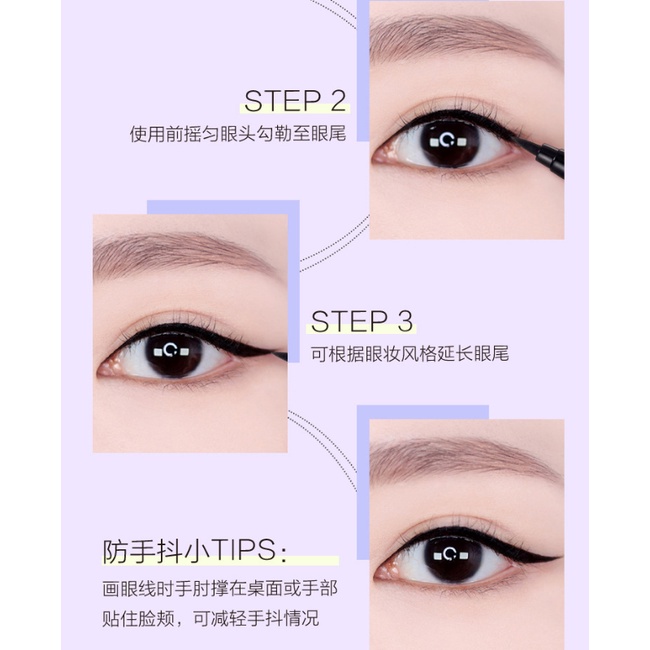 STEP 2
使用前摇匀眼头勾勒至眼尾

STEP 3
可根据眼妆风格延长眼尾

防手抖小TIPS:
画眼线时手肘撑在桌面或手部贴住脸颊，可减轻手抖情况