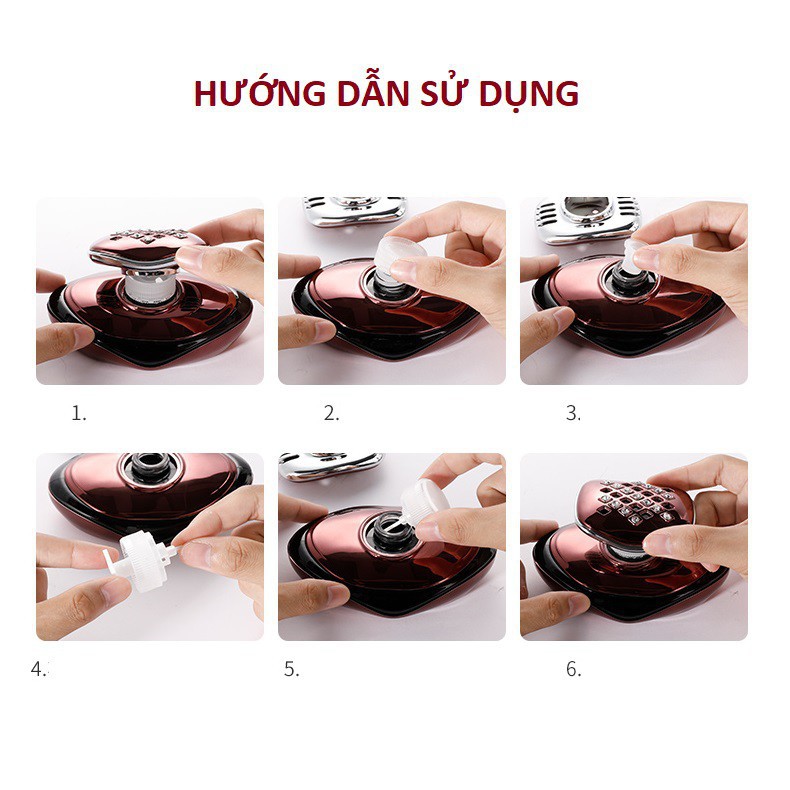 HƯỚNG DẪN SỬ DỤNG

1.

2.

3.

4.

5.

6.