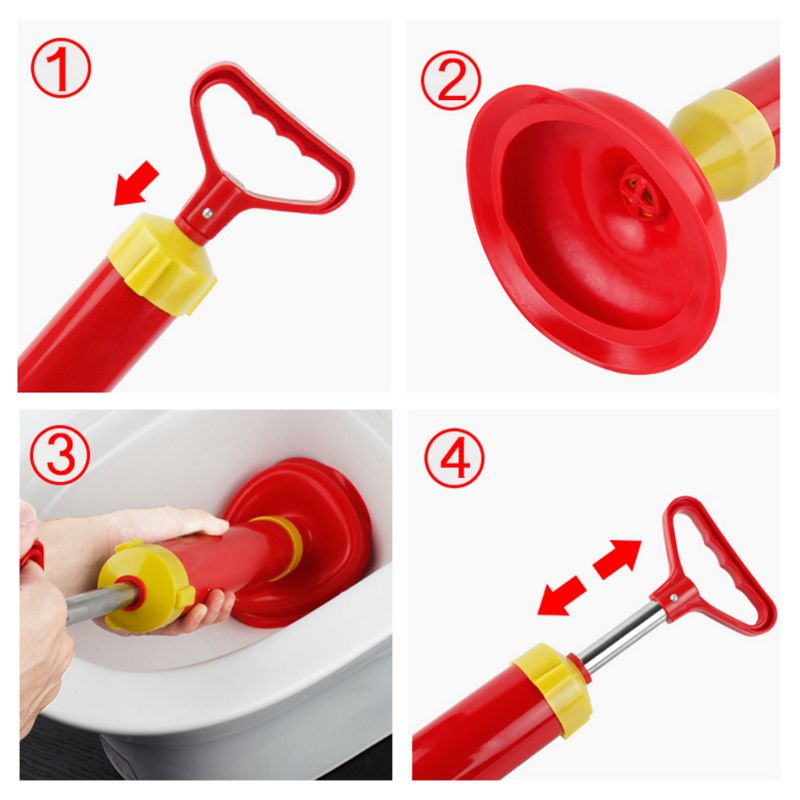 ①

②

③

④