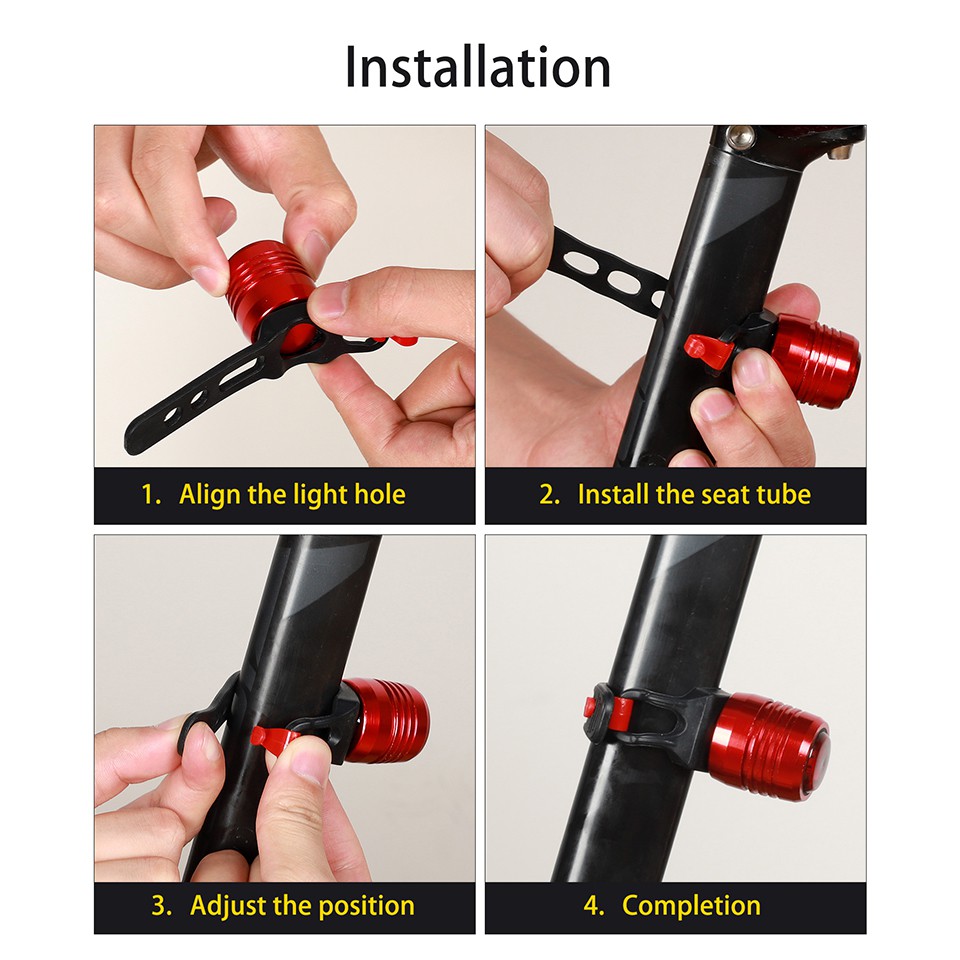 Installation

1. Align the light hole

2. Install the seat tube

3. Adjust the position

4. Completion