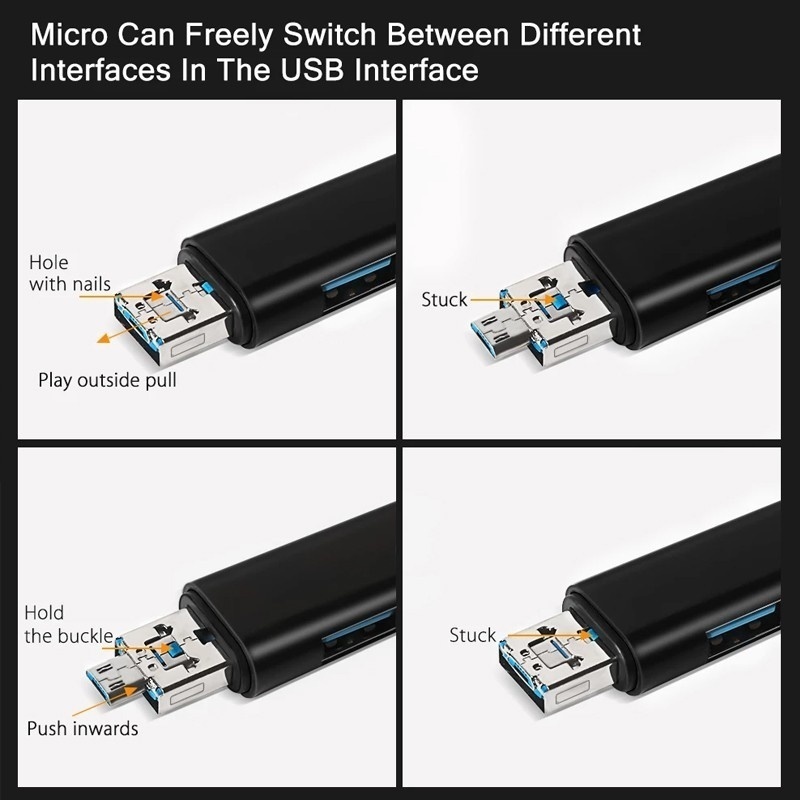 Micro Can Freely Switch Between Different Interfaces In The USB Interface

Hole with nails

Play outside pull

Stuck

Hold the buckle

Push inwards

Stuck