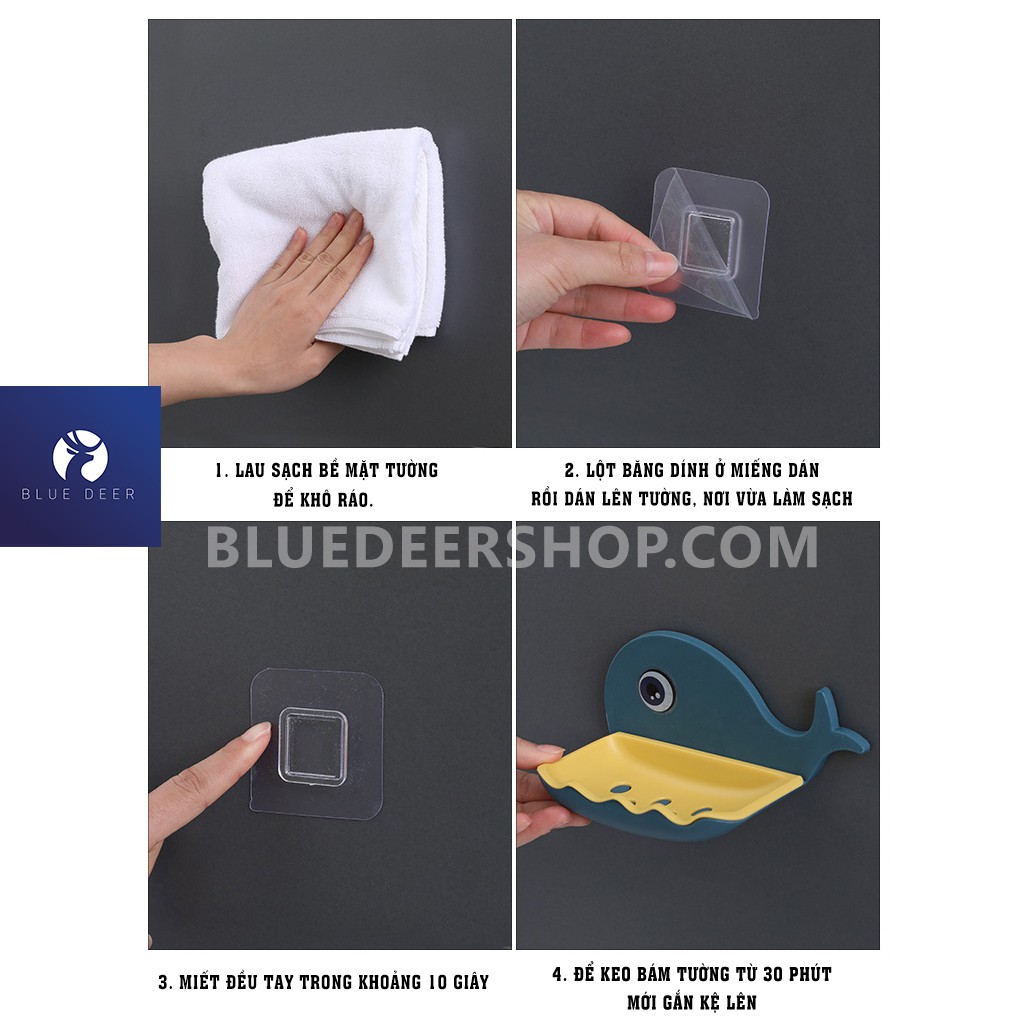 BLUE DEER

1. LAU SẠCH BỀ MẶT TƯỜNG ĐỂ KHÔ RÁO.

2. LỘT BĂNG DÍNH Ở MIẾNG DÁN RỒI DÁN LÊN TƯỜNG, NƠI VỪA LÀM SẠCH

BLUEDEERSHOP.COM

3. MIẾT ĐỀU TAY TRONG KHOẢNG 10 GIÂY

4. ĐỂ KEO BÁM TƯỜNG TỪ 30 PHÚT MỚI GẮN KỆ LÊN