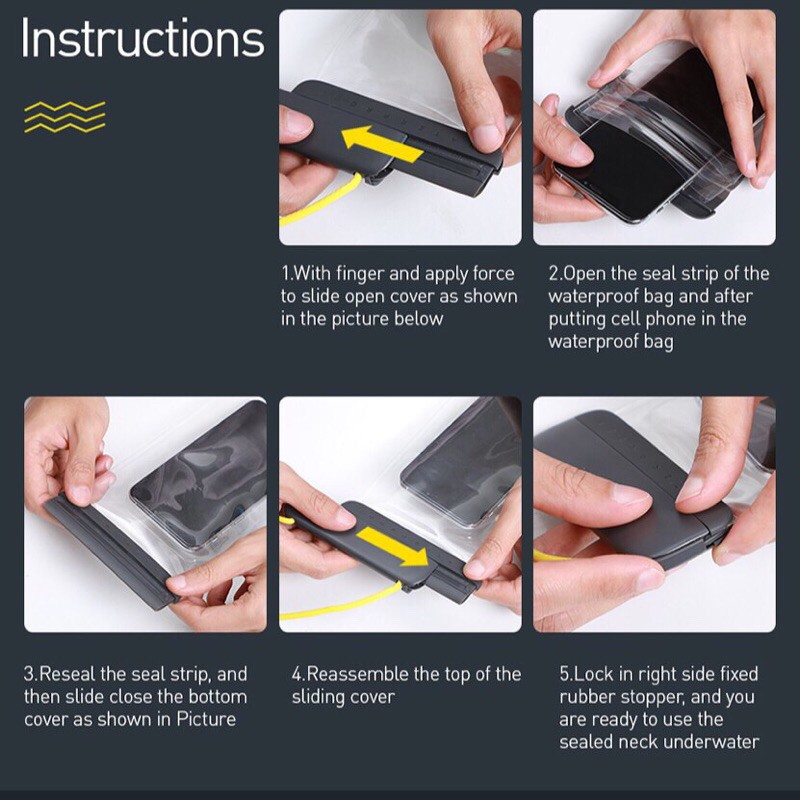 Instructions

1.With finger and apply force to slide open cover as shown in the picture below

2.Open the seal strip of the waterproof bag and after putting cell phone in the waterproof bag

3.Reseal the seal strip, and then slide close the bottom cover as shown in Picture

4.Reassemble the top of the sliding cover

5.Lock in right side fixed rubber stopper, and you are ready to use the sealed neck underwater