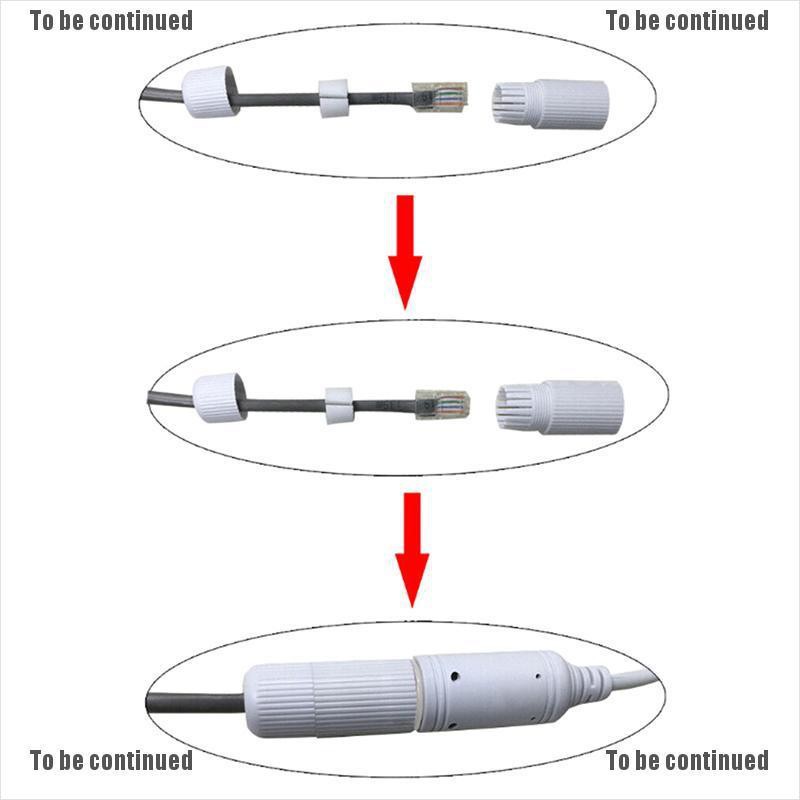 To be continued To be continued

To be continued To be continued