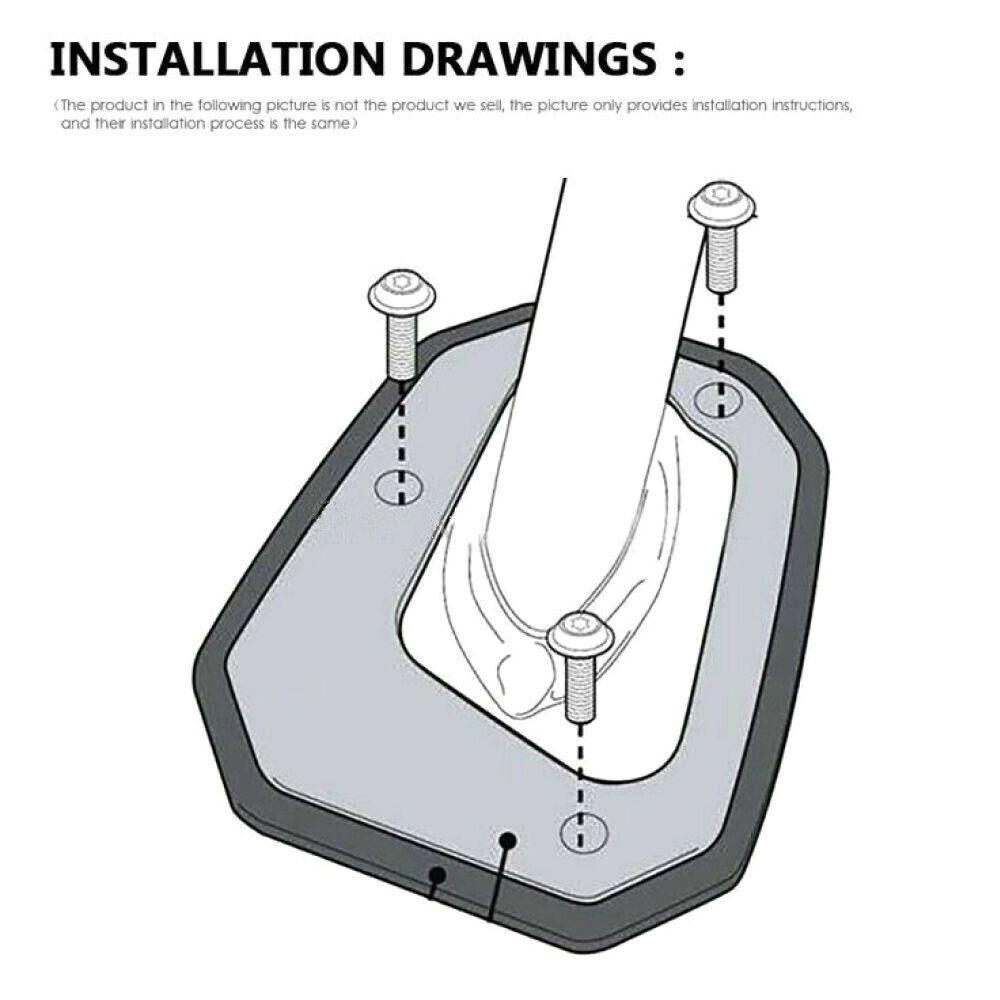 INSTALLATION DRAWINGS :

(The product in the following picture is not the product we sell, the picture only provides installation instructions, and their installation process is the same)