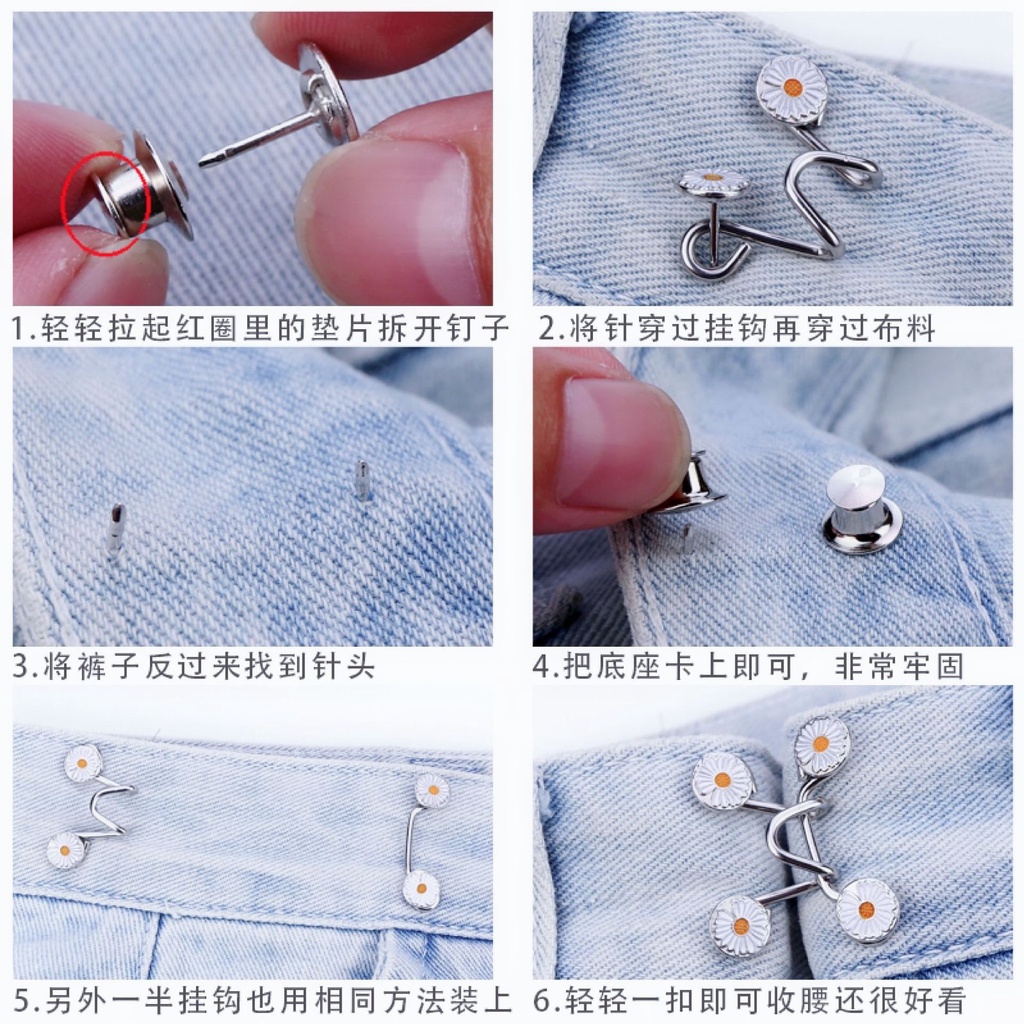 1.轻轻拉起红圈里的垫片拆开钉子

2.将针穿过挂钩再穿过布料

3.将裤子反过来找到针头

4.把底座卡上即可，非常牢固

5.另外一半挂钩也用相同方法装上

6.轻轻一扣即可收腰还很好看