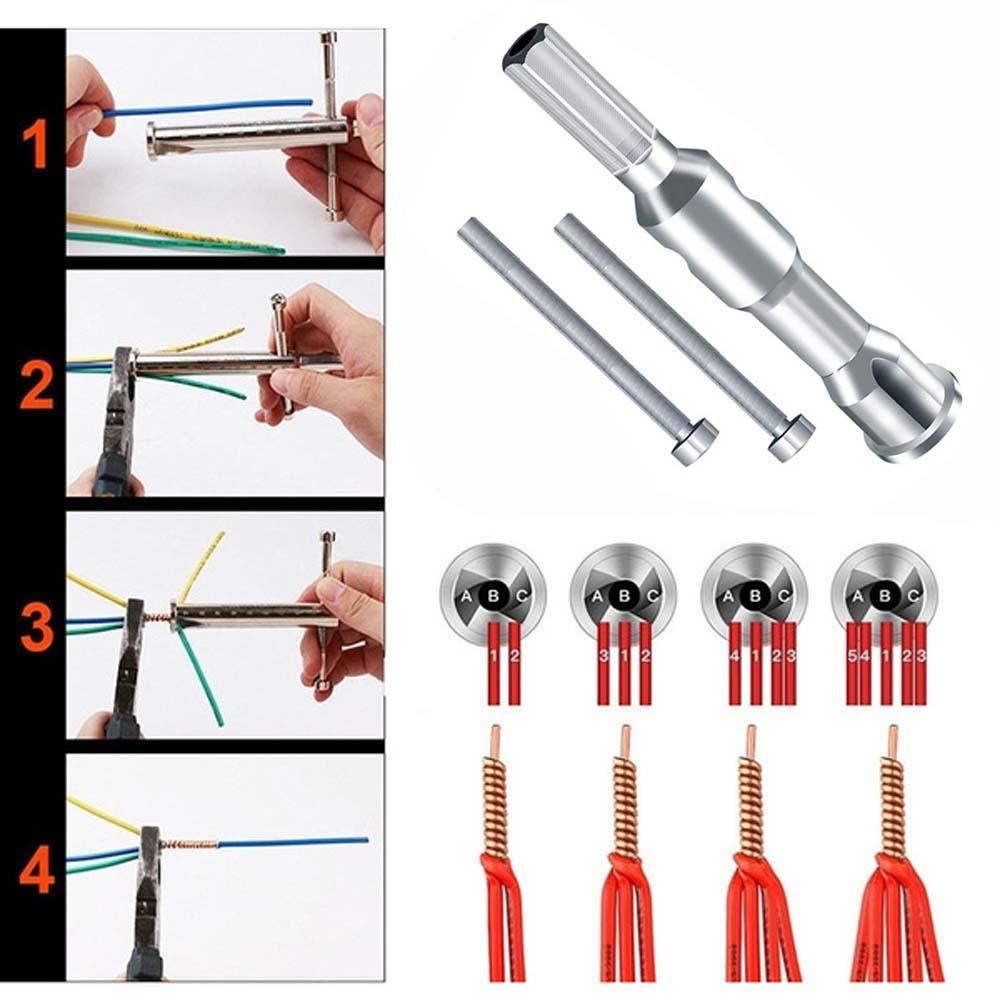 1

2

3

4

A B C
1 2

A B C
3 1 2

A B C
4 1 2 3

A B C
5 4 1 2 3