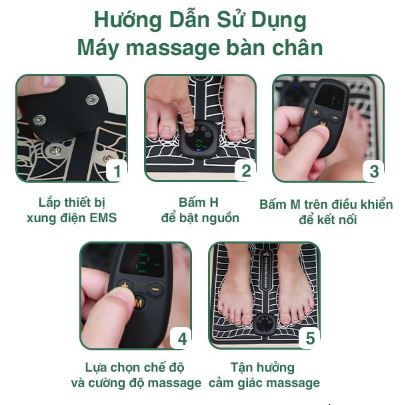 Hướng Dẫn Sử Dụng
Máy massage bàn chân

1

Lắp thiết bị xung điện EMS

2

Bấm H để bật nguồn

3

Bấm M trên điều khiển để kết nối

4

Lựa chọn chế độ và cường độ massage

5

Tận hưởng cảm giác massage