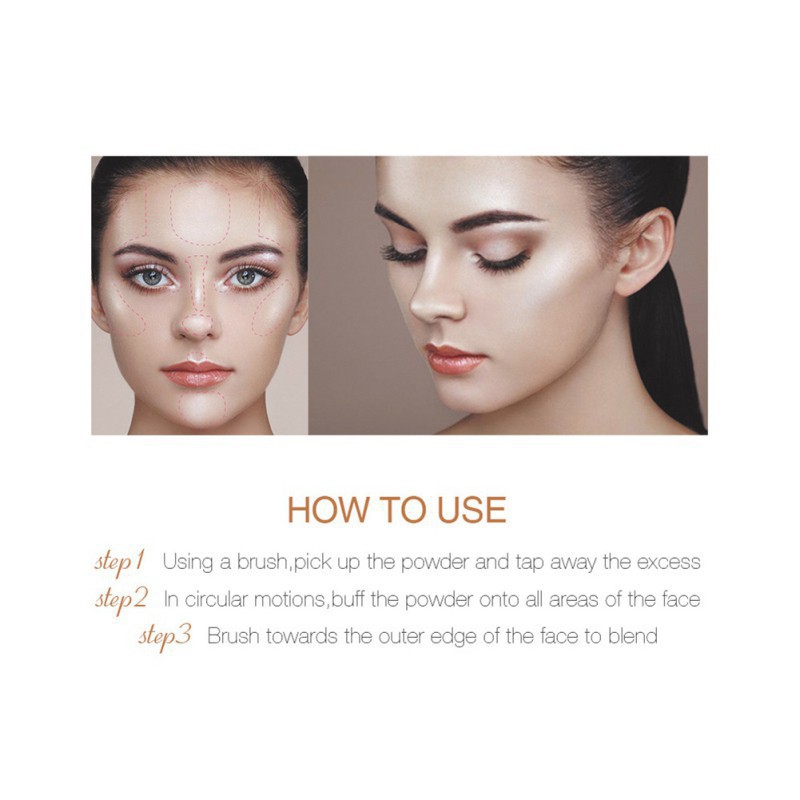 HOW TO USE

step1 Using a brush,pick up the powder and tap away the excess
step2 In circular motions,buff the powder onto all areas of the face
step3 Brush towards the outer edge of the face to blend